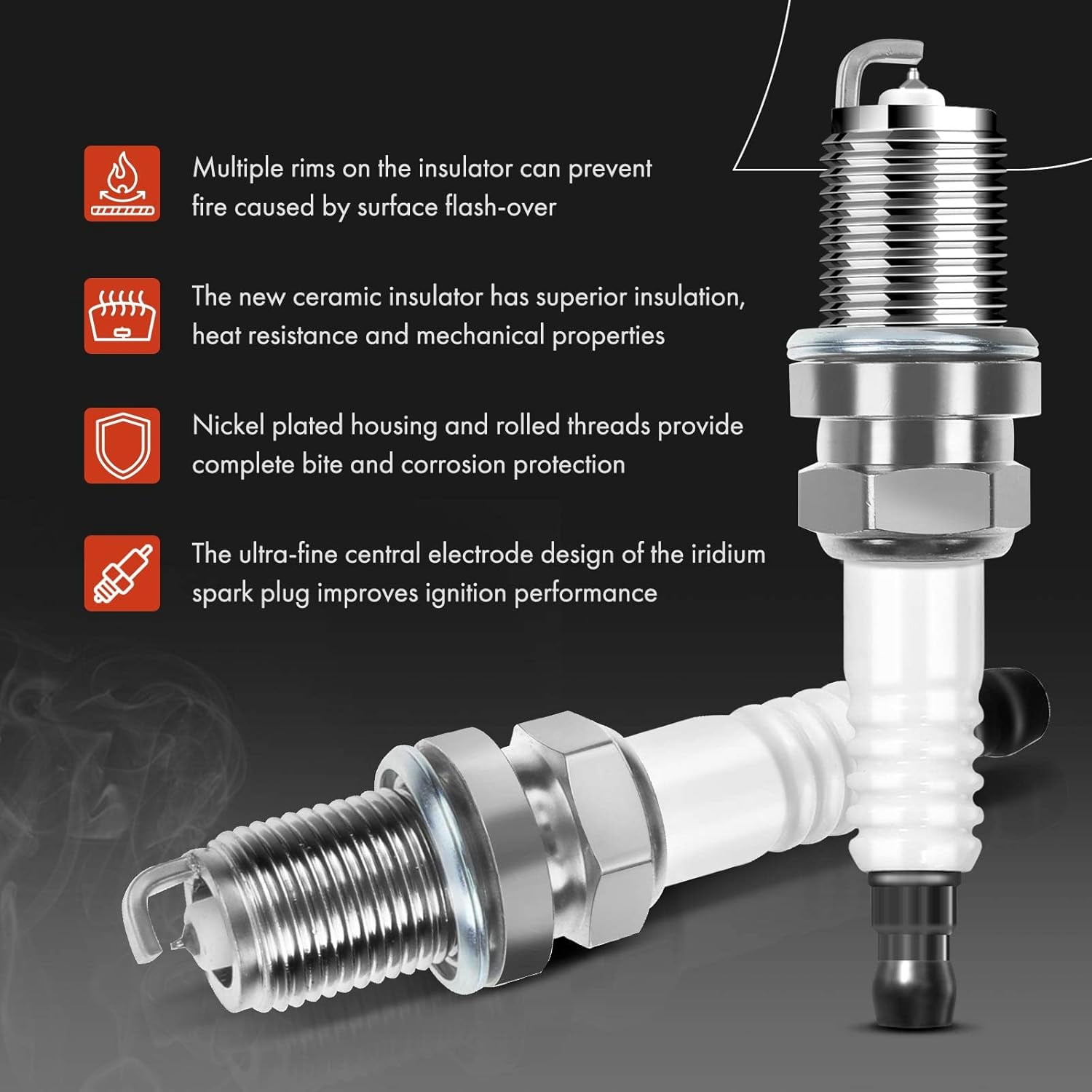 Multiple rims on the insulator can prevent fire caused by surface flash-over

The new ceramic insulator has superior insulation, heat resistance and mechanical properties

Nickel plated housing and rolled threads provide complete bite and corrosion protection

The ultra-fine central electrode design of the iridium spark plug improves ignition performance