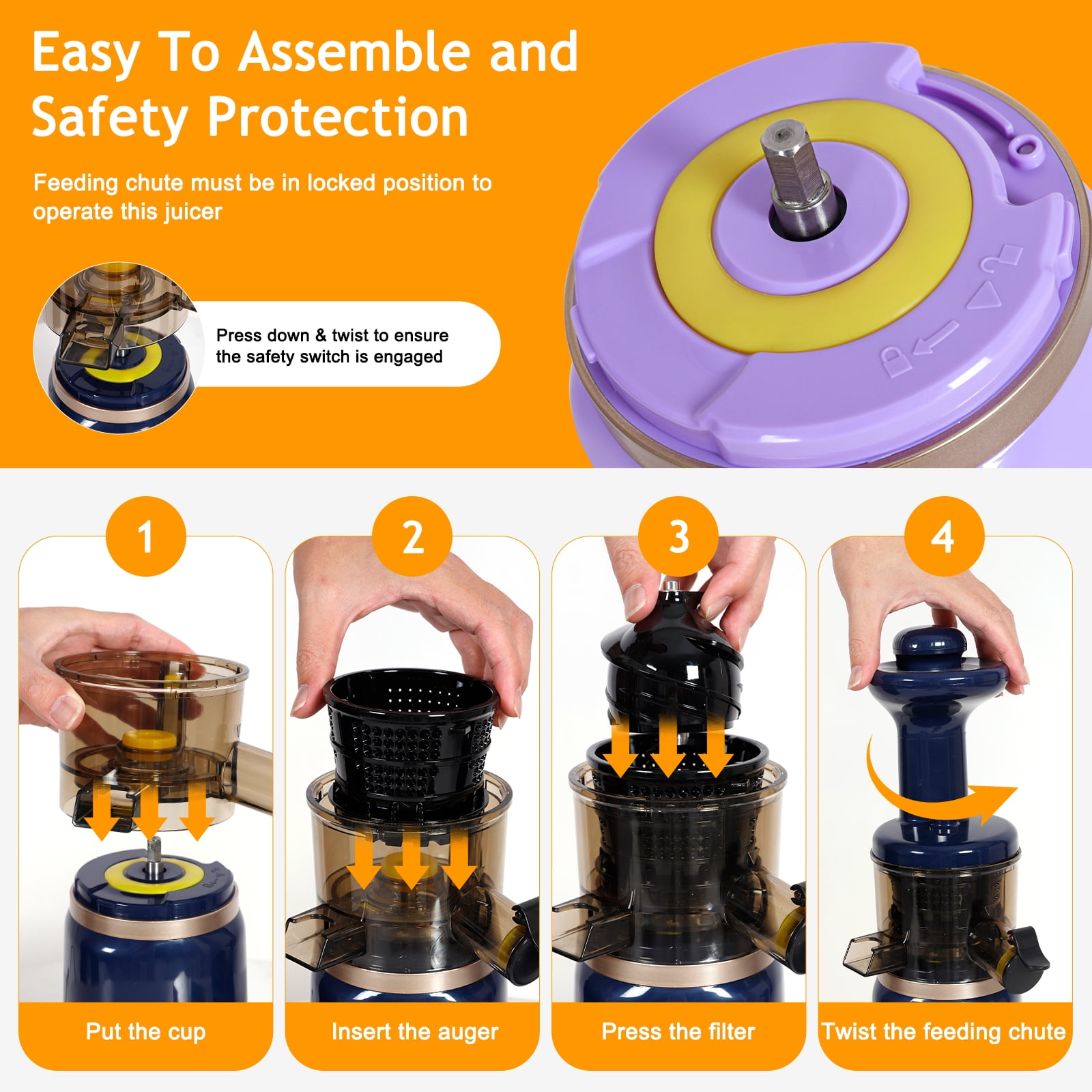 Easy To Assemble and Safety Protection

Feeding chute must be in locked position to operate this juicer

Press down & twist to ensure the safety switch is engaged

1

Put the cup

2

Insert the auger

3

Press the filter

4

Twist the feeding chute