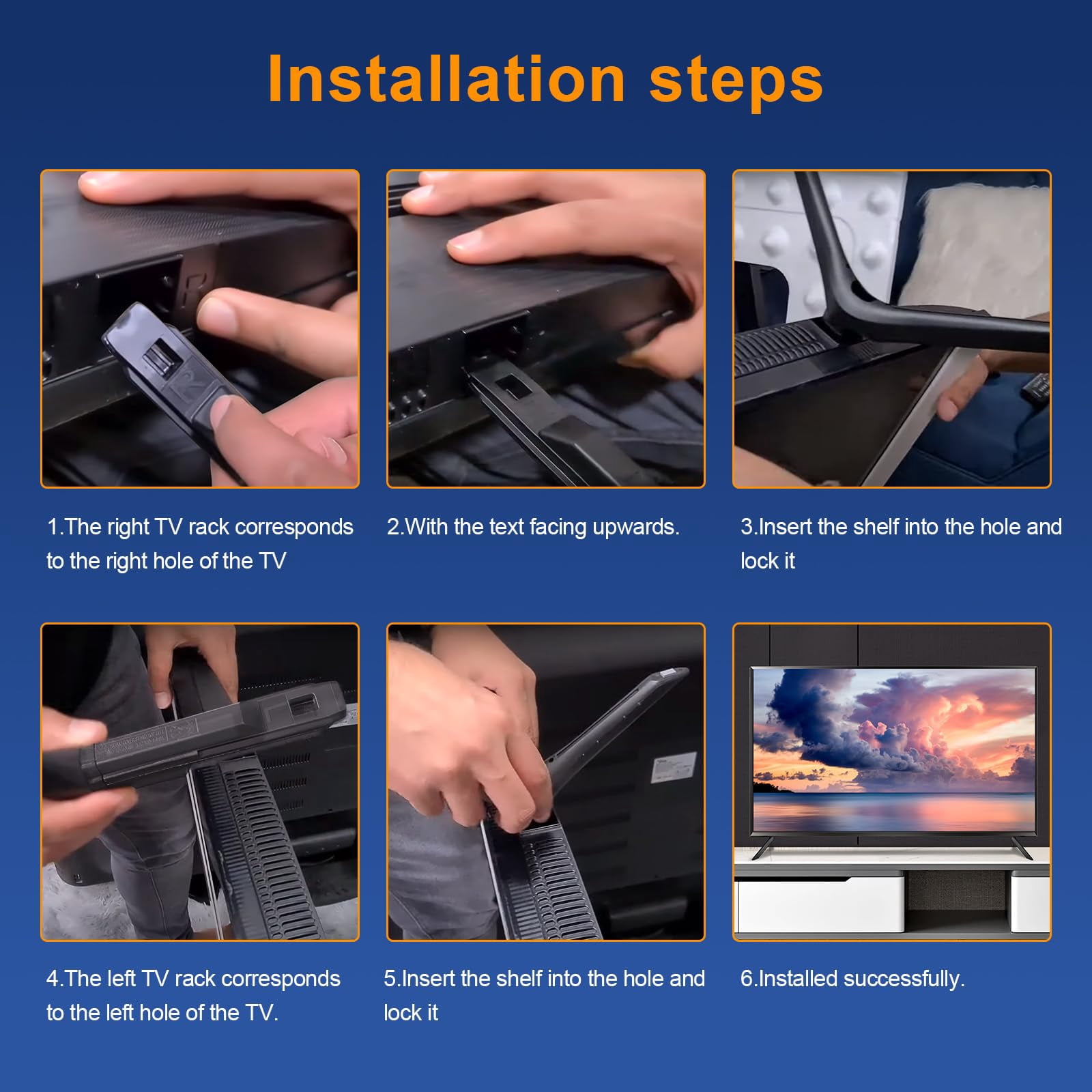 Installation steps

1.The right TV rack corresponds to the right hole of the TV

2.With the text facing upwards.

3.Insert the shelf into the hole and lock it

4.The left TV rack corresponds to the left hole of the TV.

5.Insert the shelf into the hole and lock it

6.Installed successfully.