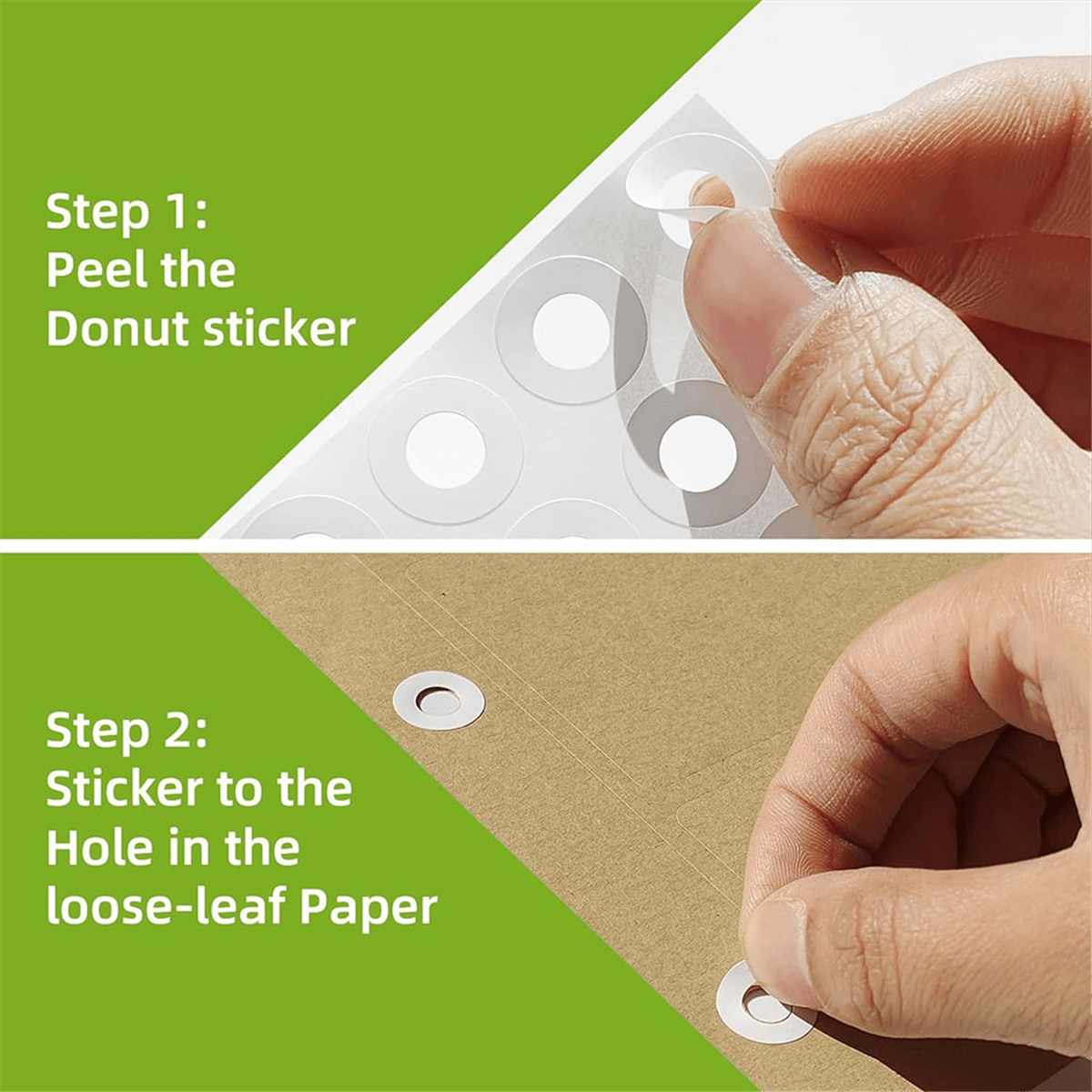 Step 1:
Peel the
Donut sticker

Step 2:
Sticker to the
Hole in the
loose-leaf Paper