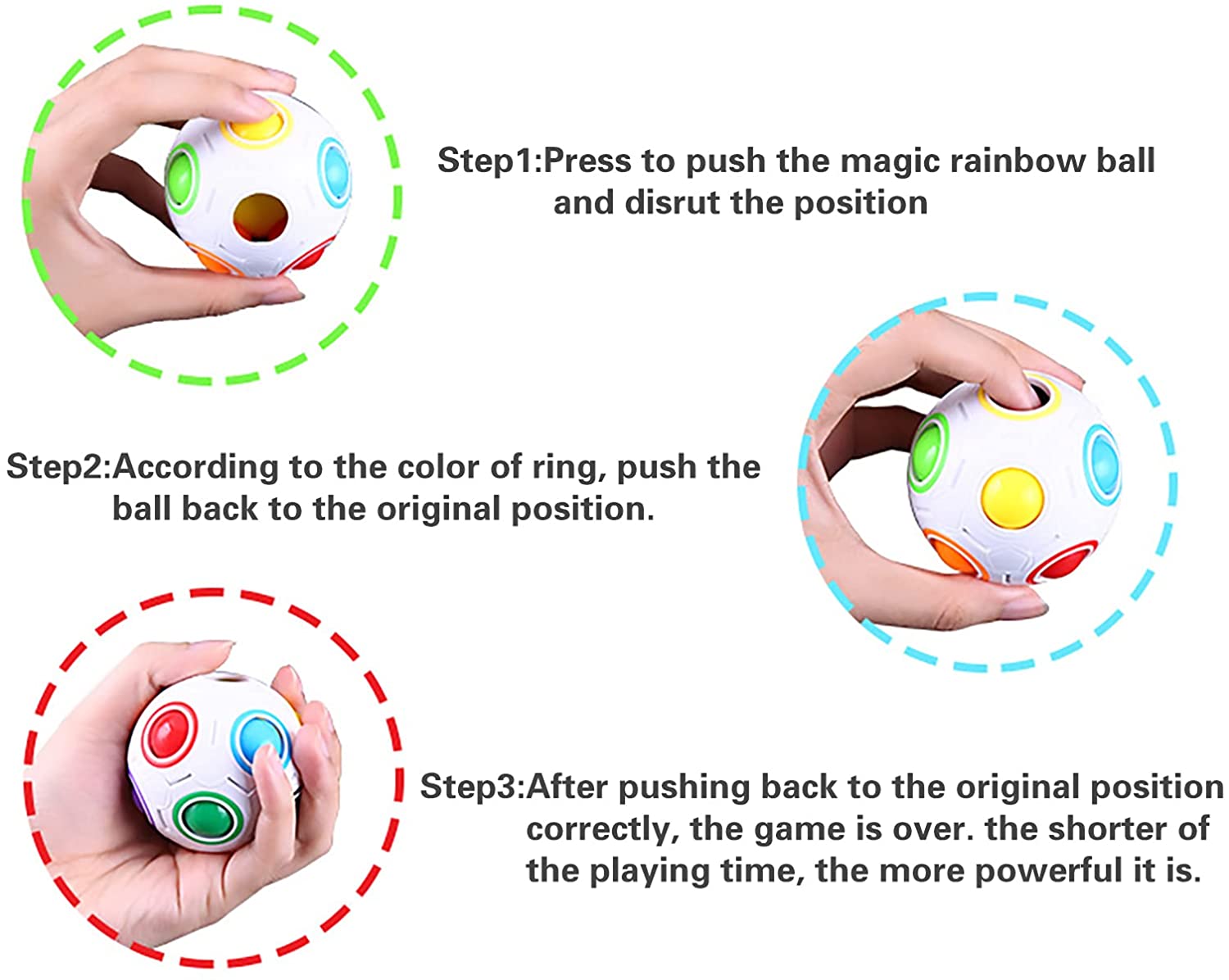 Step1:Press to push the magic rainbow ball and disrut the position

Step2:According to the color of ring, push the ball back to the original position.

Step3:After pushing back to the original position correctly, the game is over. the shorter of the playing time, the more powerful it is.