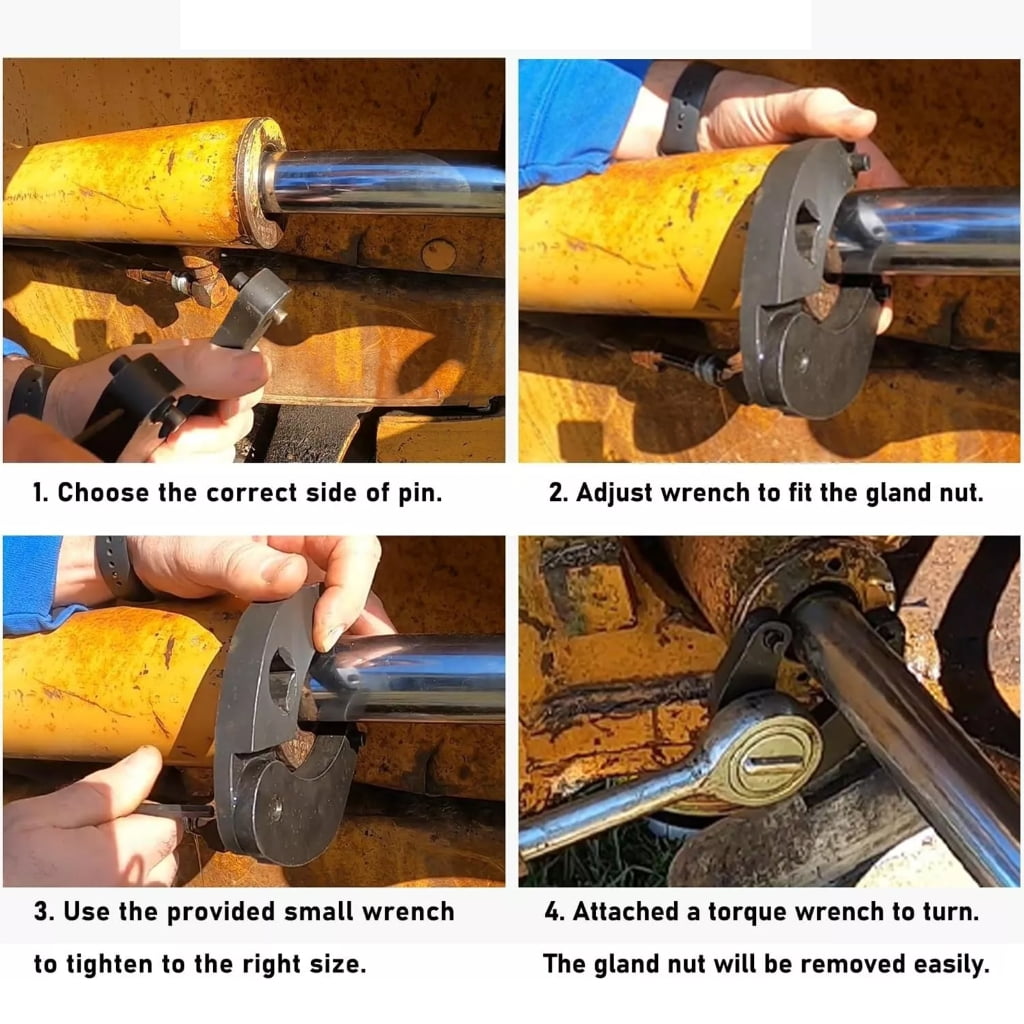 1. Choose the correct side of pin.

2. Adjust wrench to fit the gland nut.

3. Use the provided small wrench to tighten to the right size.

4. Attached a torque wrench to turn. The gland nut will be removed easily.