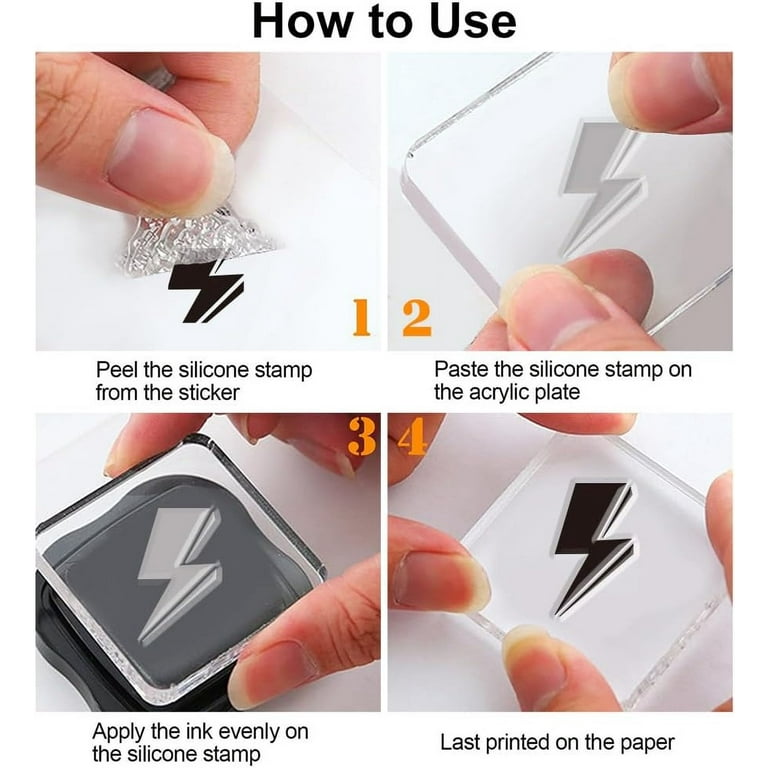 How to Use

1

Peel the silicone stamp from the sticker

2

Paste the silicone stamp on the acrylic plate

3

Apply the ink evenly on the silicone stamp

4

Last printed on the paper