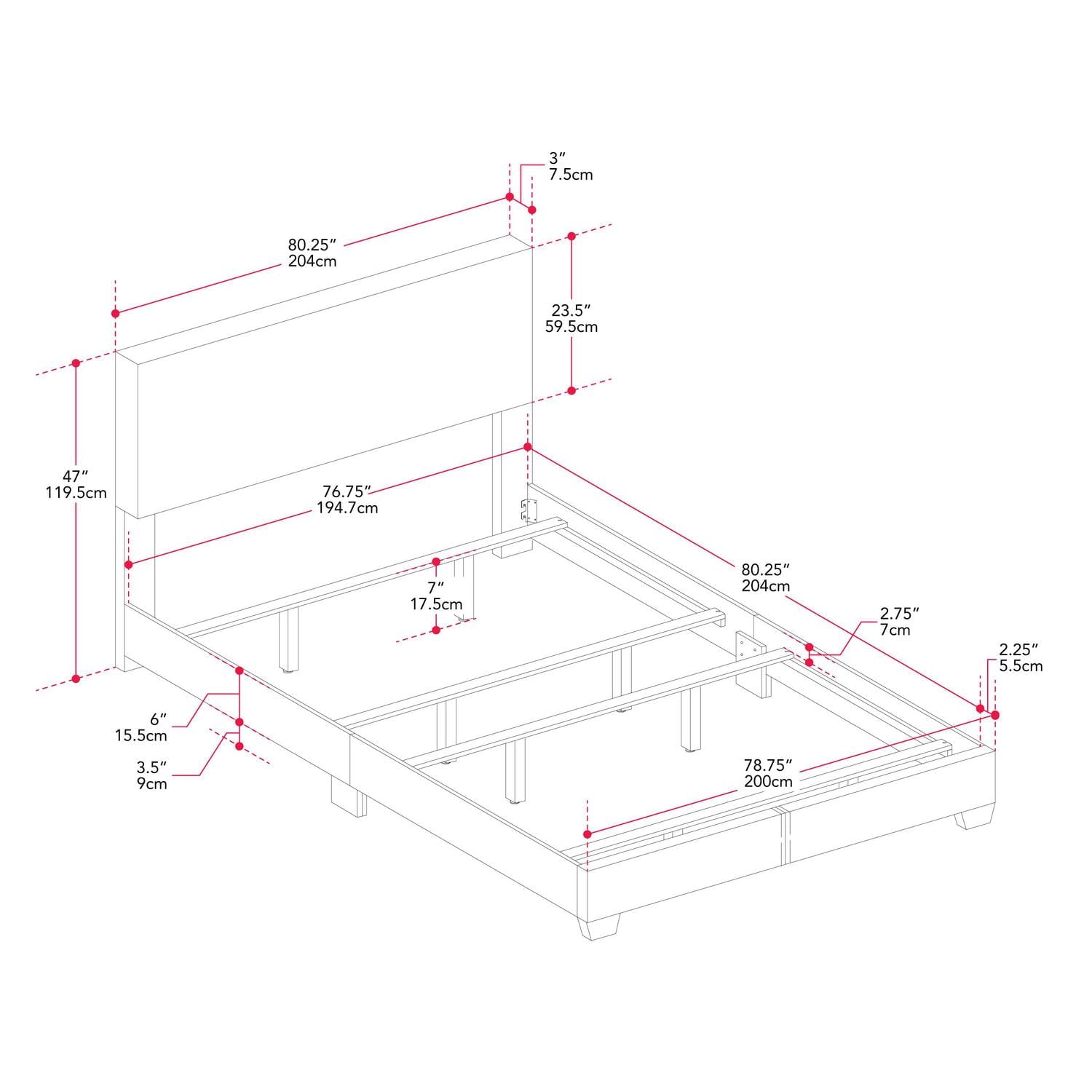 3″
7.5cm

80.25″
204cm

23.5″
59.5cm

47″
119.5cm

76.75″
194.7cm

7″
17.5cm

80.25″
204cm

2.75″
7cm

2.25″
5.5cm

6″
15.5cm

3.5″
9cm

78.75″
200cm