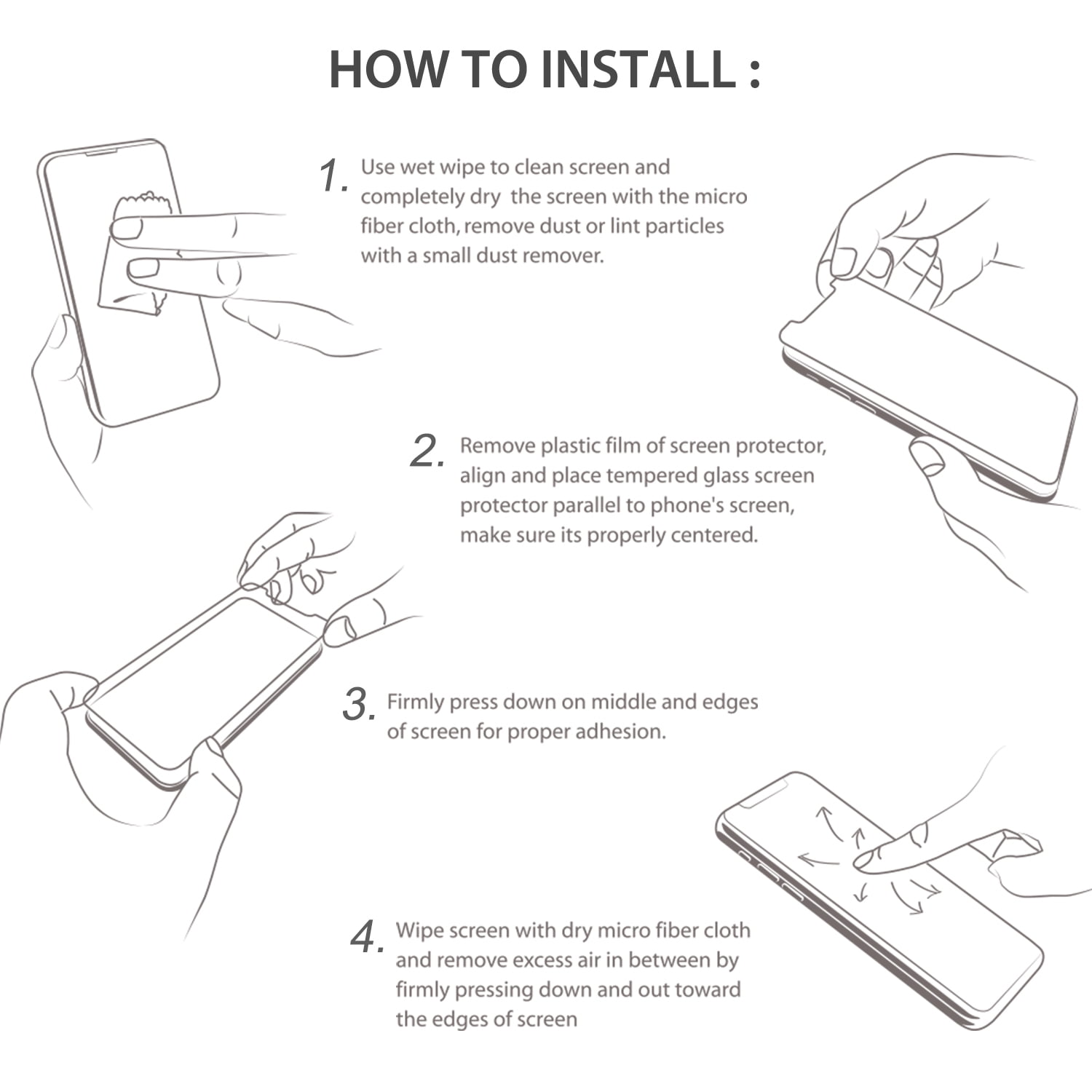 HOW TO INSTALL :

1. Use wet wipe to clean screen and completely dry the screen with the micro fiber cloth, remove dust or lint particles with a small dust remover.

2. Remove plastic film of screen protector, align and place tempered glass screen protector parallel to phone's screen, make sure its properly centered.

3. Firmly press down on middle and edges of screen for proper adhesion.

4. Wipe screen with dry micro fiber cloth and remove excess air in between by firmly pressing down and out toward the edges of screen