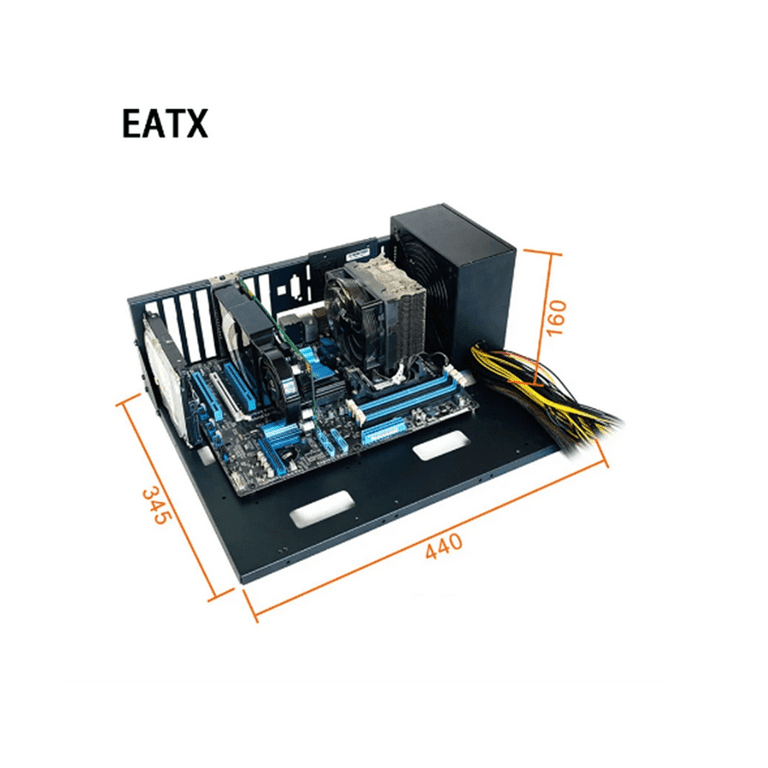 EATX

160

345

440