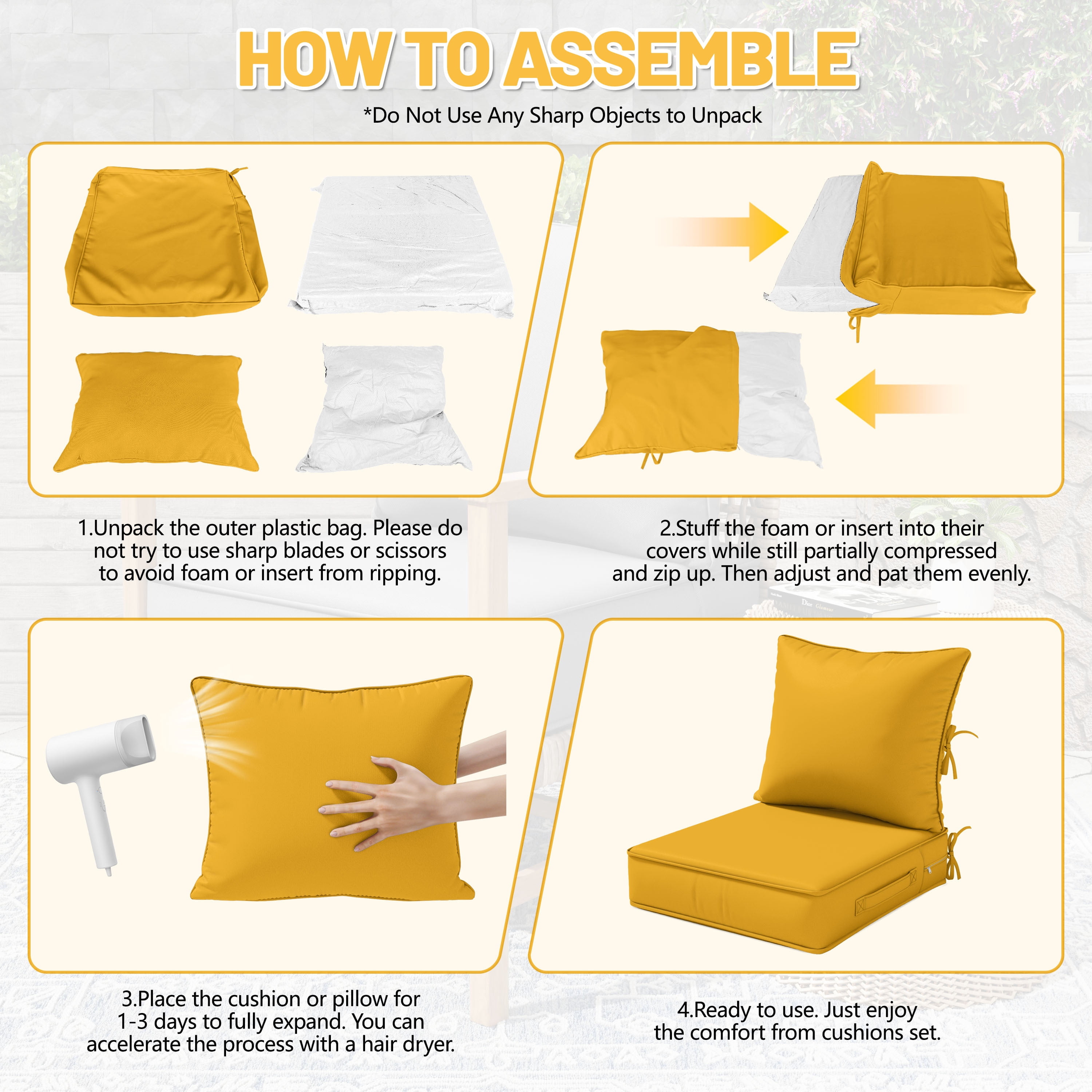 HOW TO ASSEMBLE

*Do Not Use Any Sharp Objects to Unpack

1.Unpack the outer plastic bag. Please do not try to use sharp blades or scissors to avoid foam or insert from ripping.

2.Stuff the foam or insert into their covers while still partially compressed and zip up. Then adjust and pat them evenly.

3.Place the cushion or pillow for 1-3 days to fully expand. You can accelerate the process with a hair dryer.

4.Ready to use. Just enjoy the comfort from cushions set.