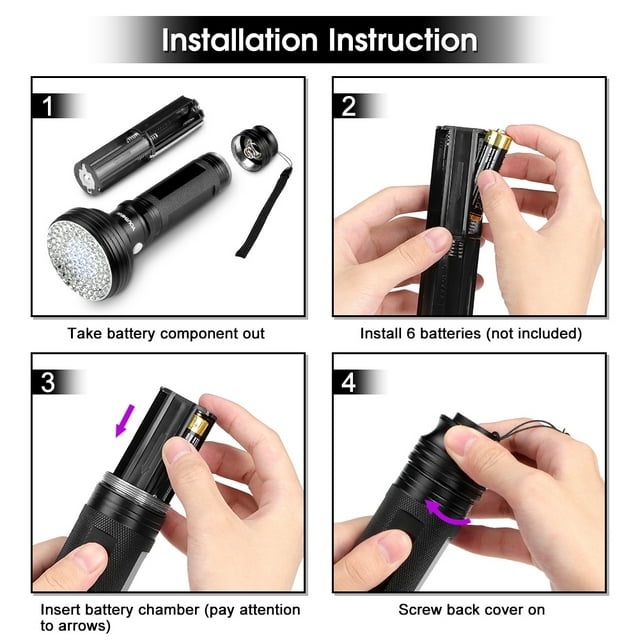 Installation Instruction

1

Take battery component out

2

Install 6 batteries (not included)

3

Insert battery chamber (pay attention to arrows)

4

Screw back cover on