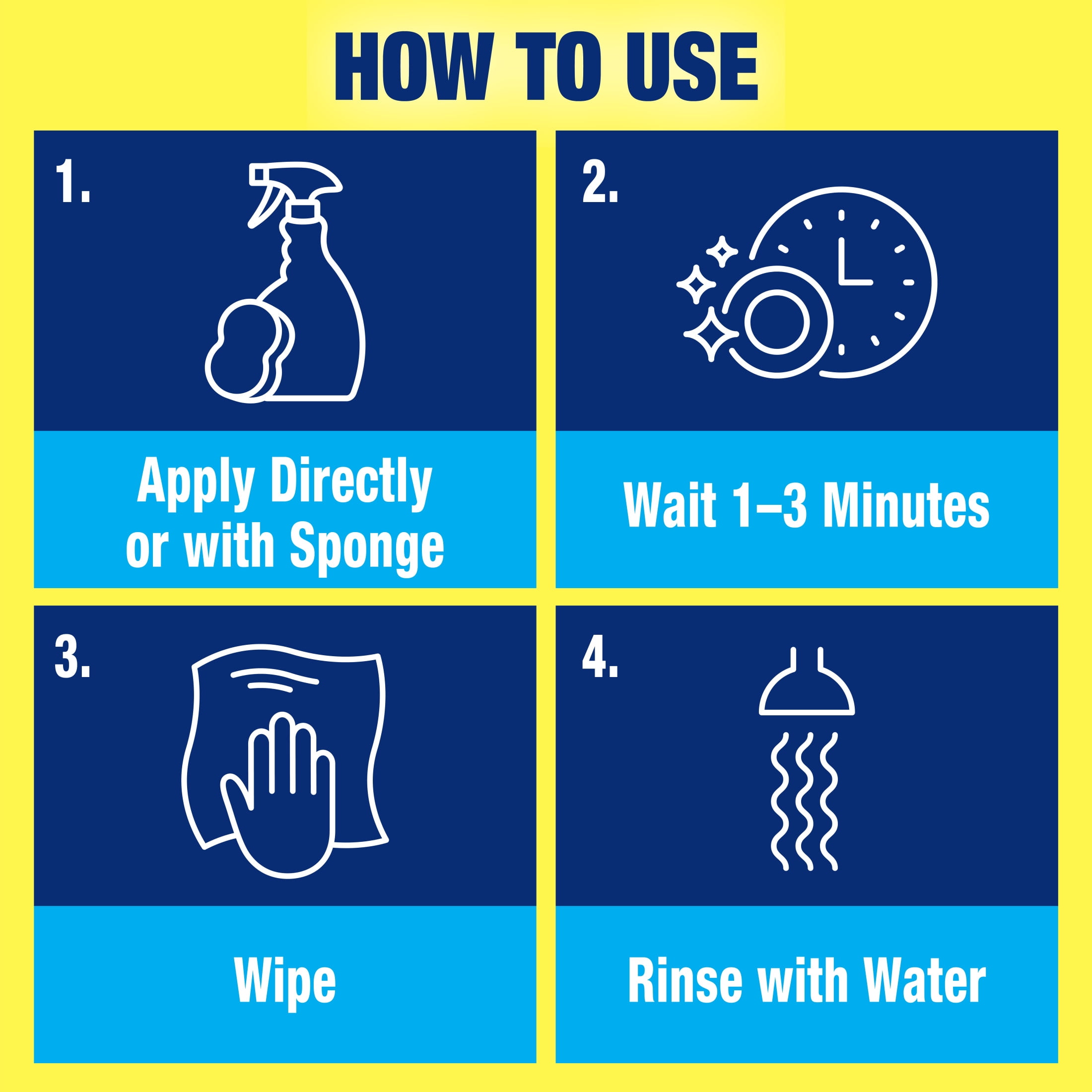 HOW TO USE

1.

Apply Directly or with Sponge

2.

Wait 1–3 Minutes

3.

Wipe

4.

Rinse with Water