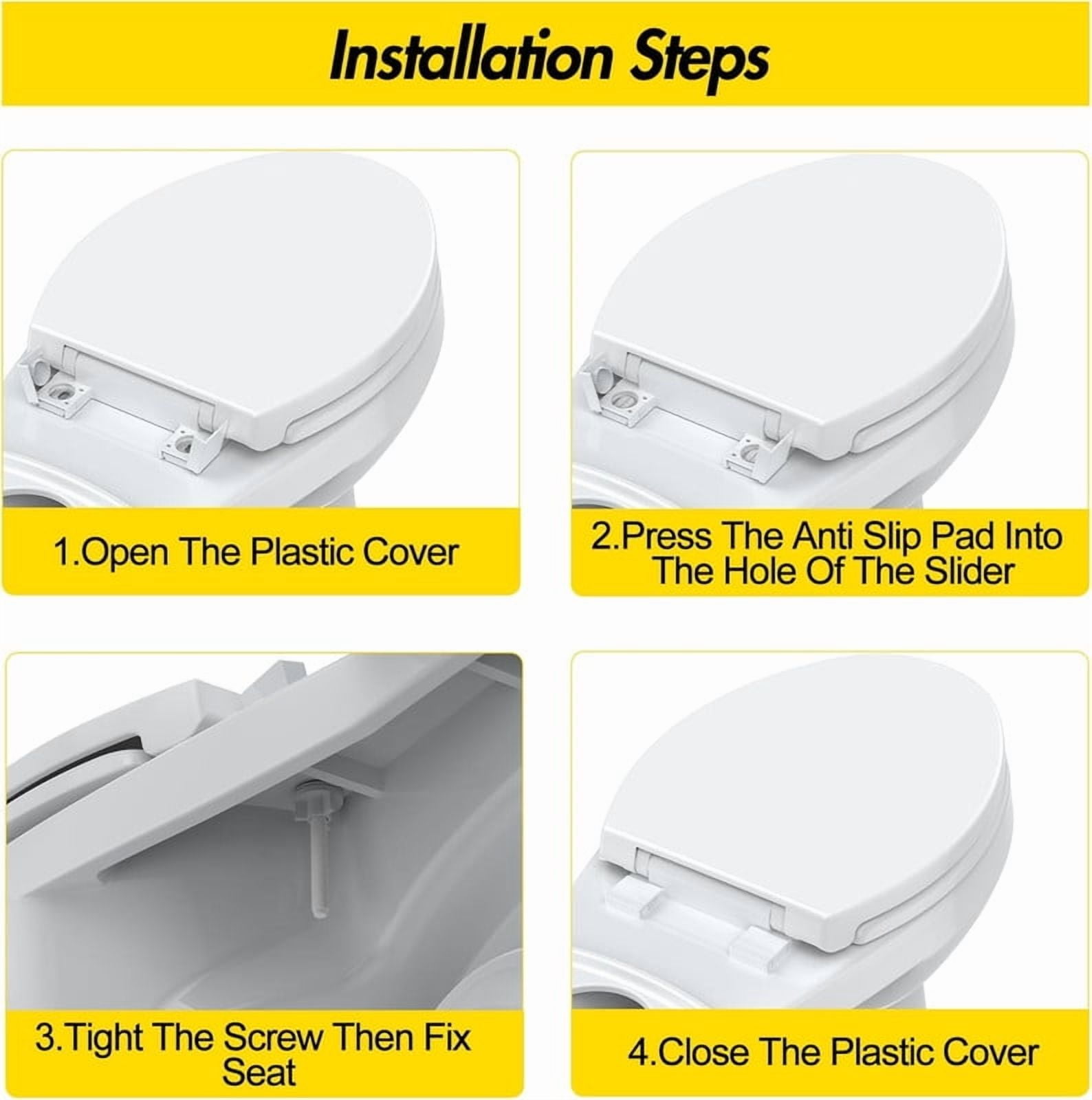 Installation Steps

1.Open The Plastic Cover

2.Press The Anti Slip Pad Into The Hole Of The Slider

3.Tight The Screw Then Fix Seat

4.Close The Plastic Cover