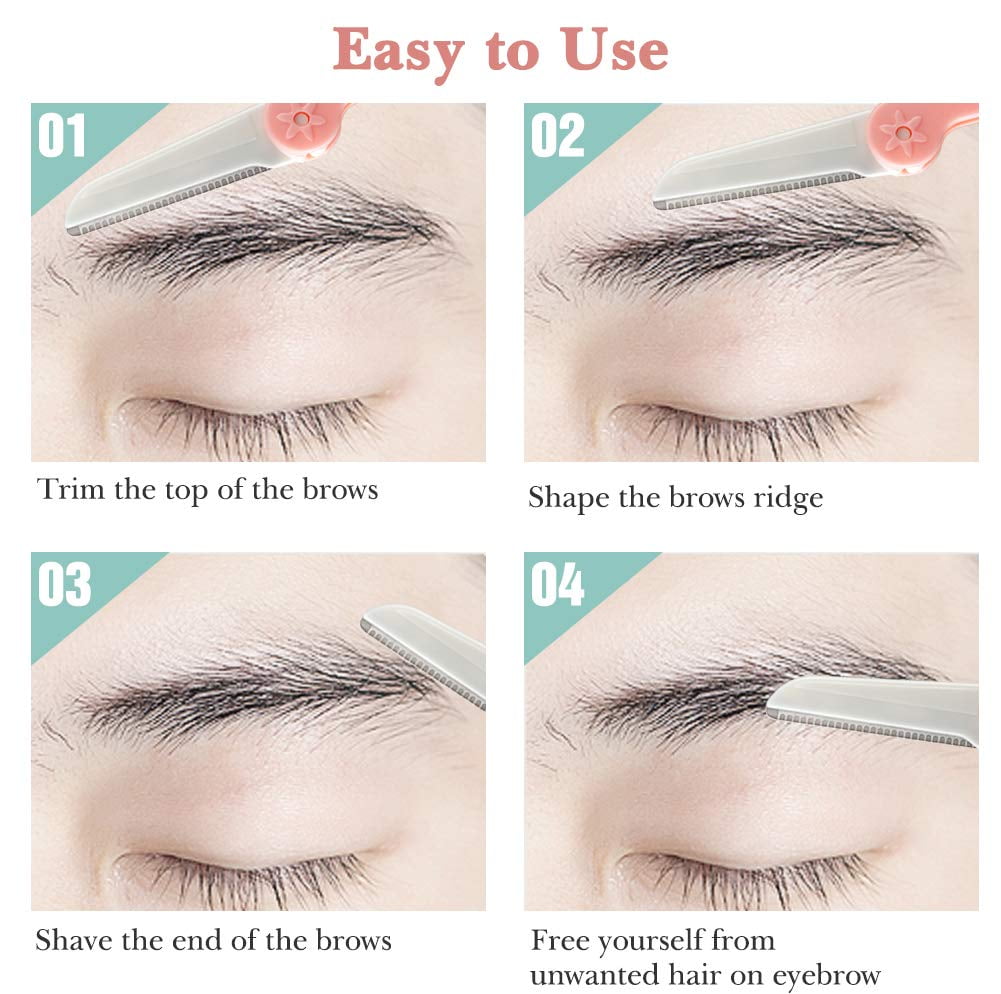 Easy to Use

01

Trim the top of the brows

02

Shape the brows ridge

03

Shave the end of the brows

04

Free yourself from unwanted hair on eyebrow