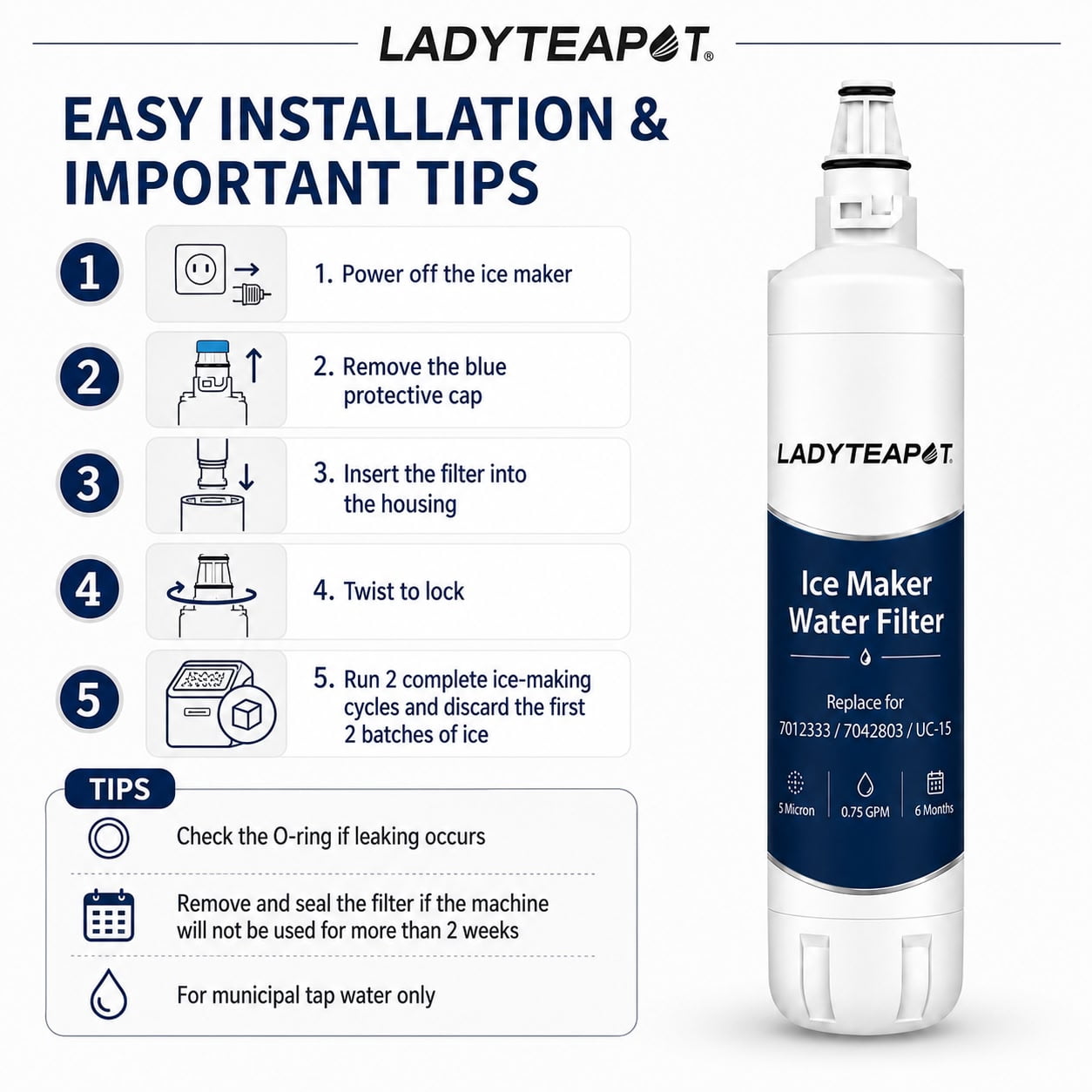 LADYTEAPOT®

EASY INSTALLATION & IMPORTANT TIPS

1
1. Power off the ice maker

2
2. Remove the blue protective cap

3
3. Insert the filter into the housing

4
4. Twist to lock

5
5. Run 2 complete ice-making cycles and discard the first 2 batches of ice

TIPS
Check the O-ring if leaking occurs

Remove and seal the filter if the machine will not be used for more than 2 weeks

For municipal tap water only

LADYTEAPOT

Ice Maker Water Filter

Replace for 7012333 / 7042803 / UC-15

5 Micron
0.75 GPM
6 Months