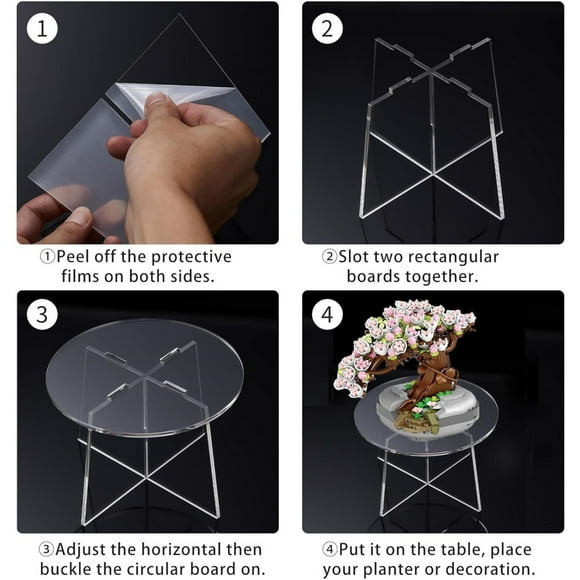 1

①Peel off the protective films on both sides.

2

②Slot two rectangular boards together.

3

③Adjust the horizontal then buckle the circular board on.

4

④Put it on the table, place your planter or decoration.