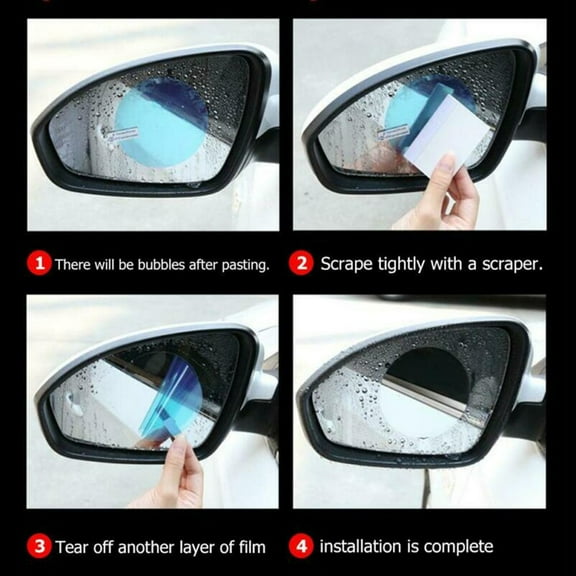 1 There will be bubbles after pasting.

2 Scrape tightly with a scraper.

3 Tear off another layer of film

4 installation is complete