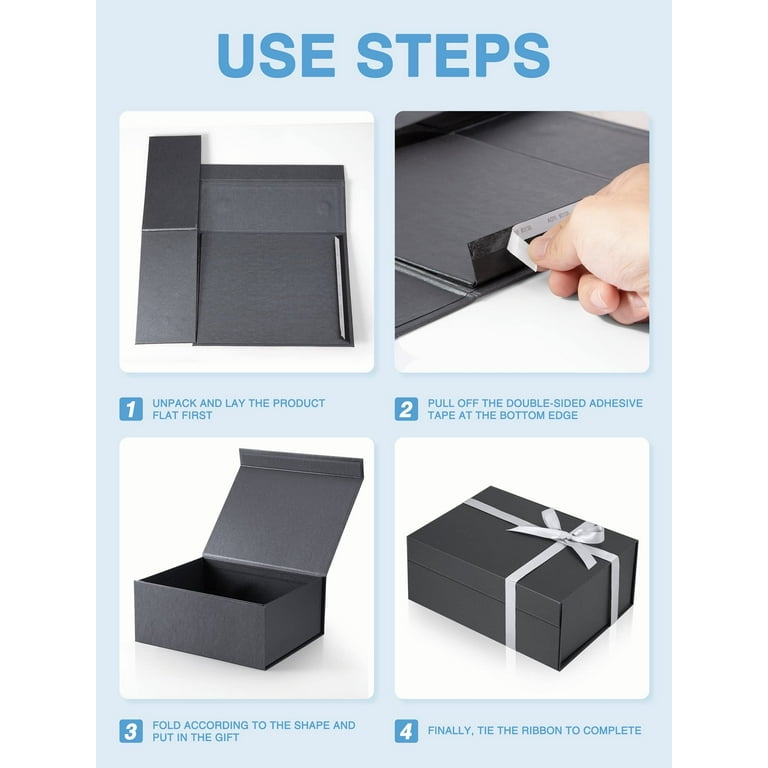 USE STEPS

1 UNPACK AND LAY THE PRODUCT FLAT FIRST

2 PULL OFF THE DOUBLE-SIDED ADHESIVE TAPE AT THE BOTTOM EDGE

3 FOLD ACCORDING TO THE SHAPE AND PUT IN THE GIFT

4 FINALLY, TIE THE RIBBON TO COMPLETE