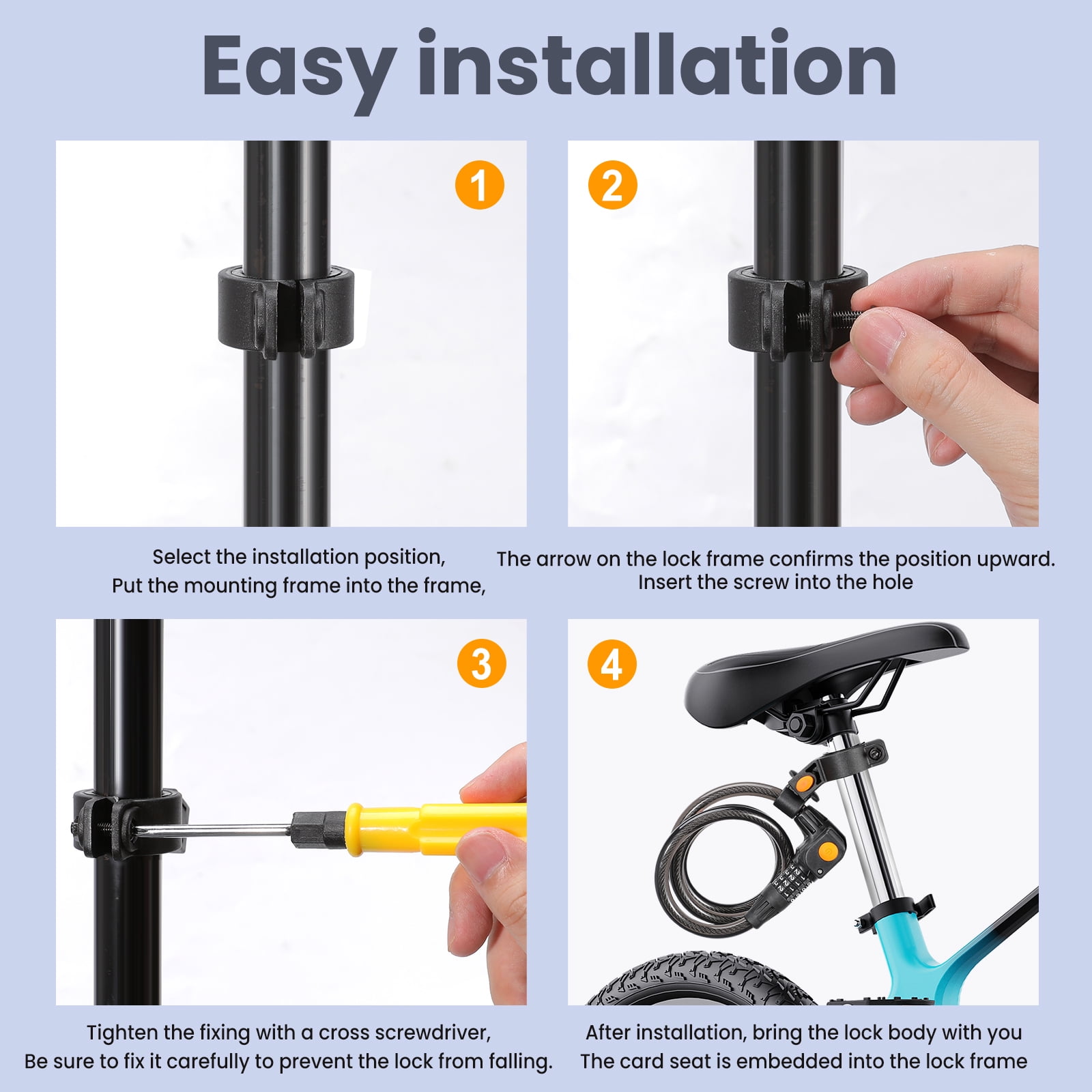 Easy installation

1

Select the installation position,
Put the mounting frame into the frame,

2

The arrow on the lock frame confirms the position upward.
Insert the screw into the hole

3

Tighten the fixing with a cross screwdriver,
Be sure to fix it carefully to prevent the lock from falling.

4

After installation, bring the lock body with you
The card seat is embedded into the lock frame