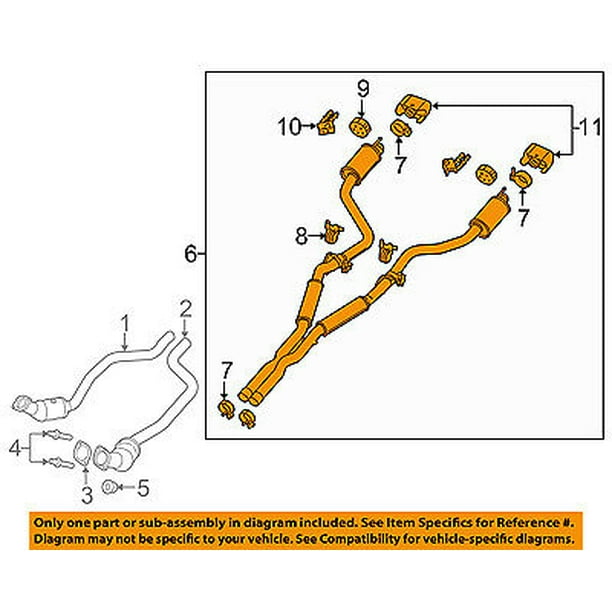 9
10
11
7
7
8
6
1
2
7
4
3
5

Only one part or sub-assembly in diagram included. See Item Specifics for Reference #. Diagram may not be specific to your vehicle. See Compatibility for vehicle-specific diagrams.