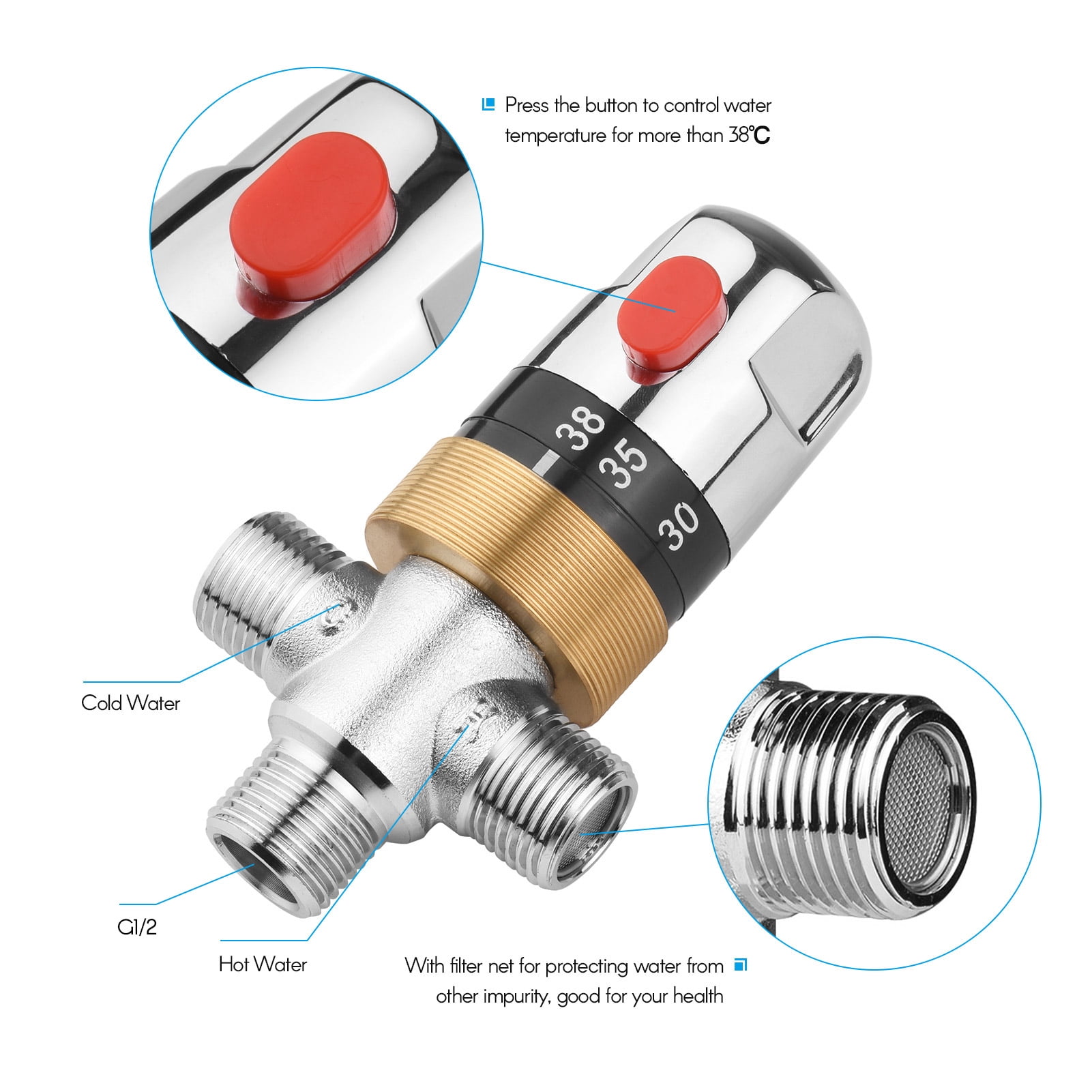 Press the button to control water temperature for more than 38℃

38
35
30

Cold Water

G1/2

Hot Water

With filter net for protecting water from other impurity, good for your health