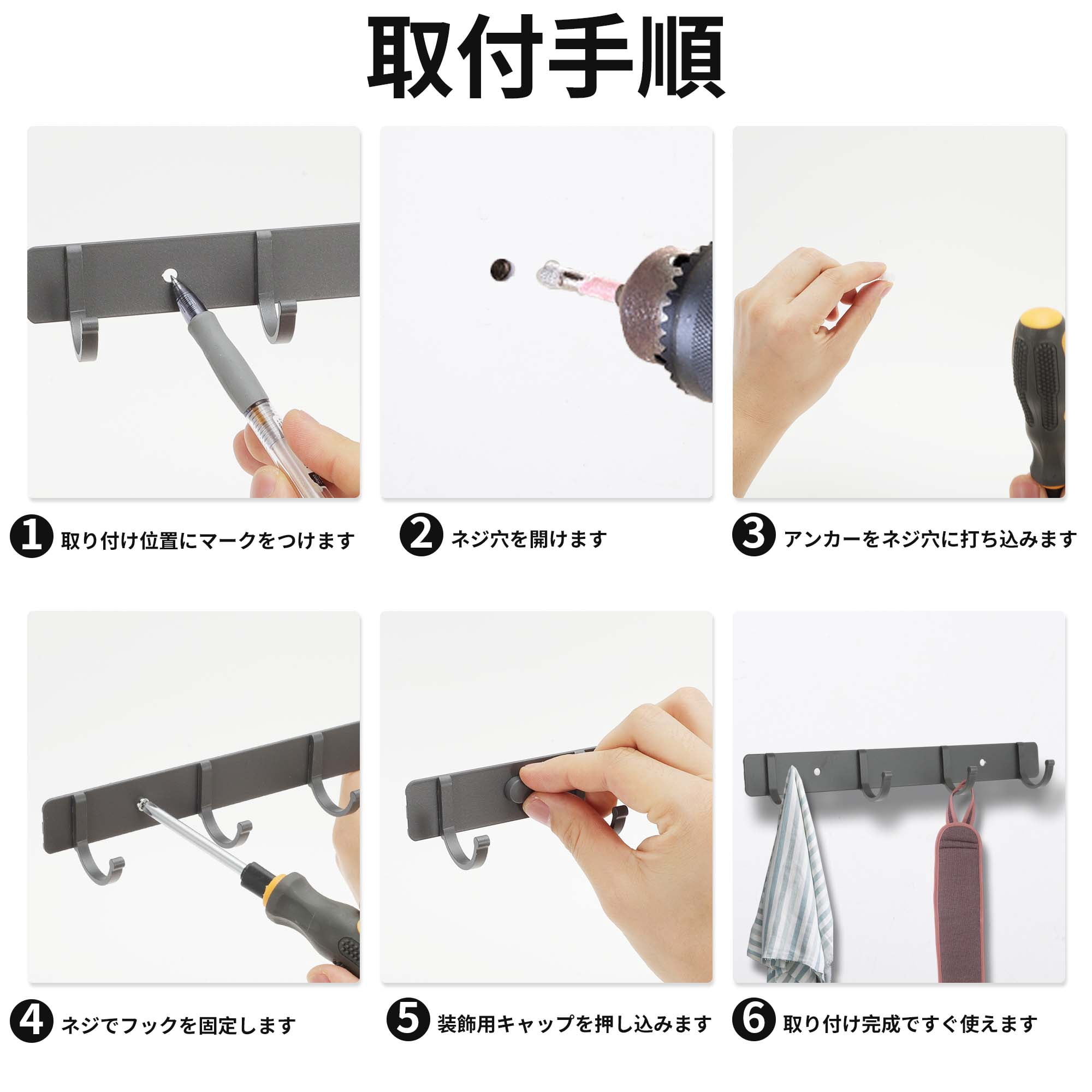 取付手順

1 取り付け位置にマークをつけます

2 ネジ穴を開けます

3 アンカーをネジ穴に打ち込みます

4 ネジでフックを固定します

5 装飾用キャップを押し込みます

6 取り付け完成ですぐ使えます