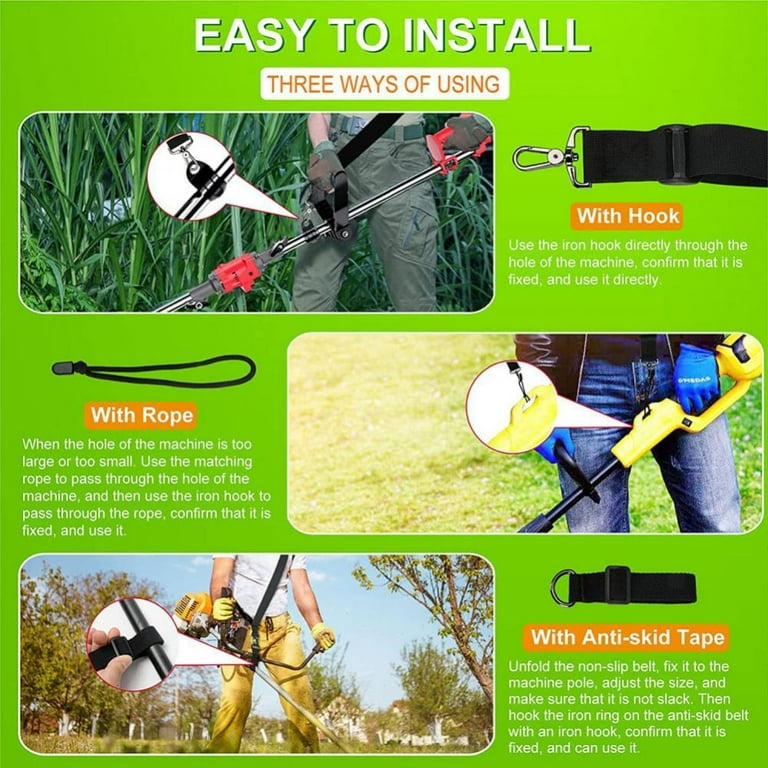 EASY TO INSTALL

THREE WAYS OF USING

With Hook

Use the iron hook directly through the hole of the machine, confirm that it is fixed, and use it directly.

With Rope

When the hole of the machine is too large or too small. Use the matching rope to pass through the hole of the machine, and then use the iron hook to pass through the rope, confirm that it is fixed, and use it.

OMEDAS

With Anti-skid Tape

Unfold the non-slip belt, fix it to the machine pole, adjust the size, and make sure that it is not slack. Then hook the iron ring on the anti-skid belt with an iron hook, confirm that it is fixed, and can use it.