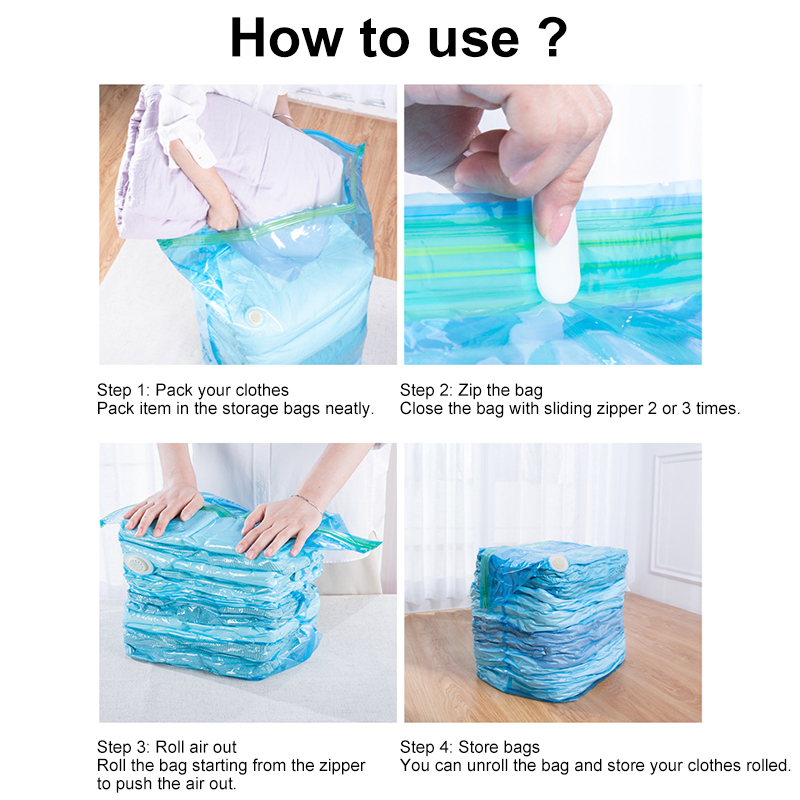 How to use ?

Step 1: Pack your clothes
Pack item in the storage bags neatly.

Step 2: Zip the bag
Close the bag with sliding zipper 2 or 3 times.

Step 3: Roll air out
Roll the bag starting from the zipper to push the air out.

Step 4: Store bags
You can unroll the bag and store your clothes rolled.