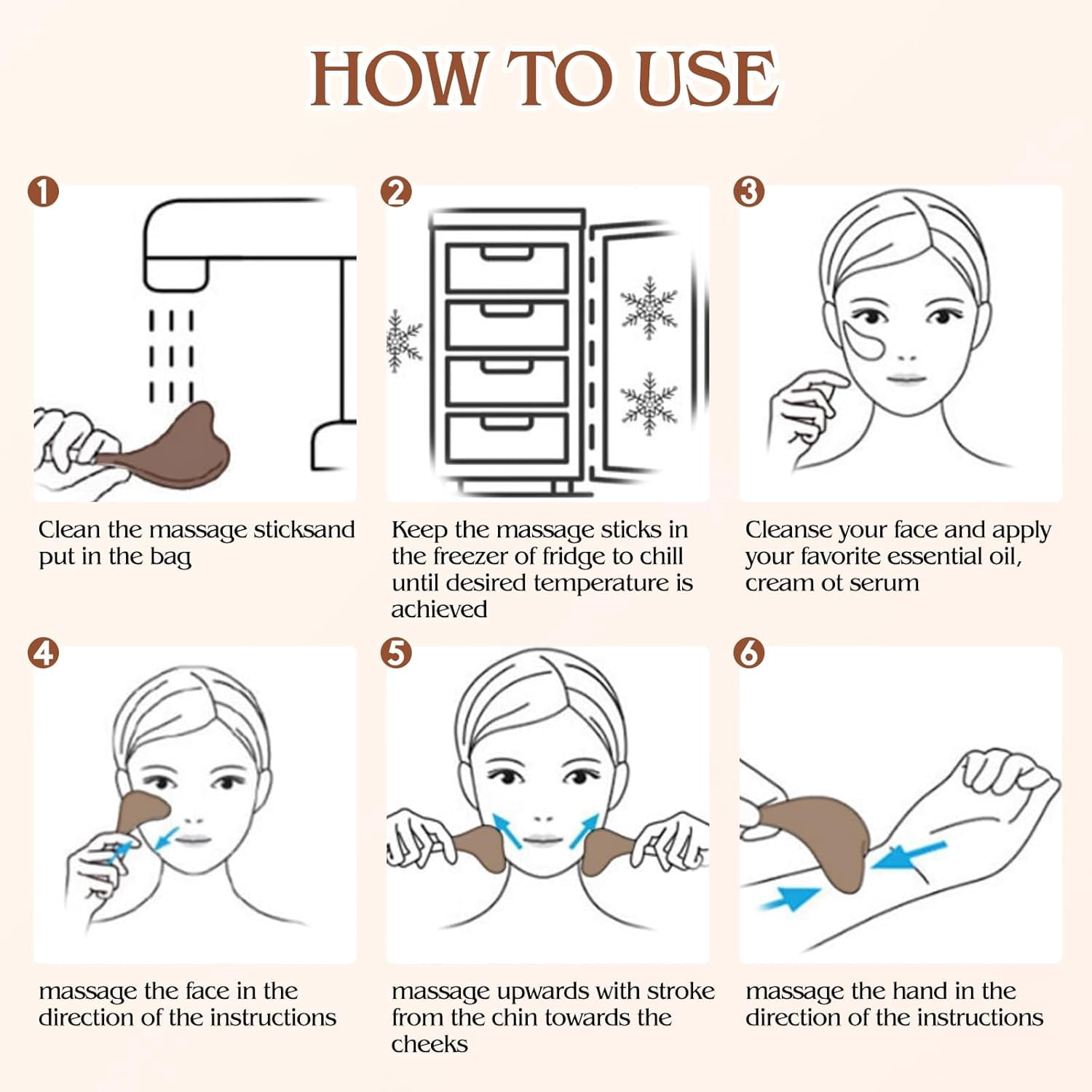 HOW TO USE

1
Clean the massage sticksand put in the bag

2
Keep the massage sticks in the freezer of fridge to chill until desired temperature is achieved

3
Cleanse your face and apply your favorite essential oil, cream ot serum

4
massage the face in the direction of the instructions

5
massage upwards with stroke from the chin towards the cheeks

6
massage the hand in the direction of the instructions