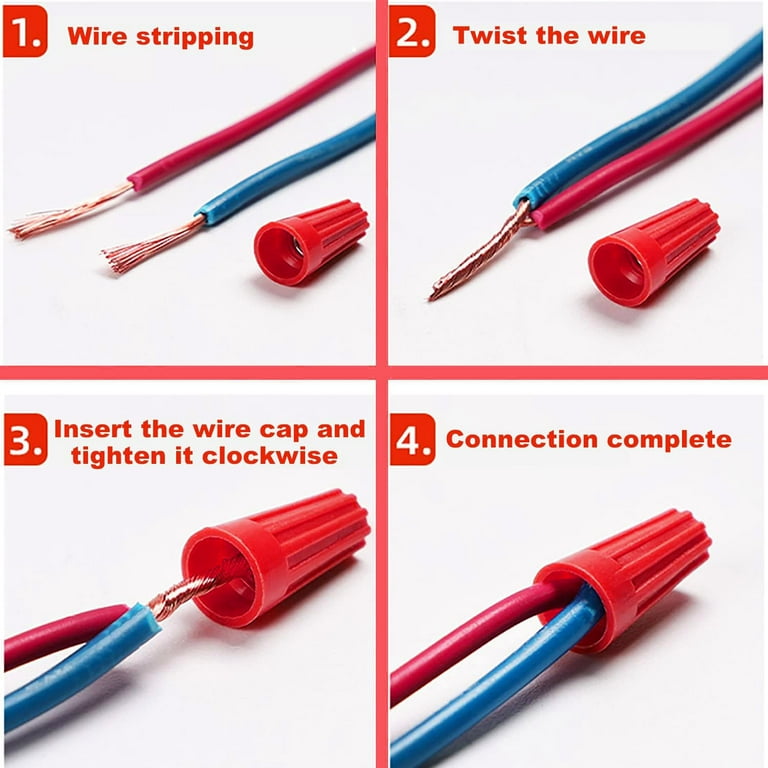 1. Wire stripping

2. Twist the wire

3. Insert the wire cap and tighten it clockwise

4. Connection complete