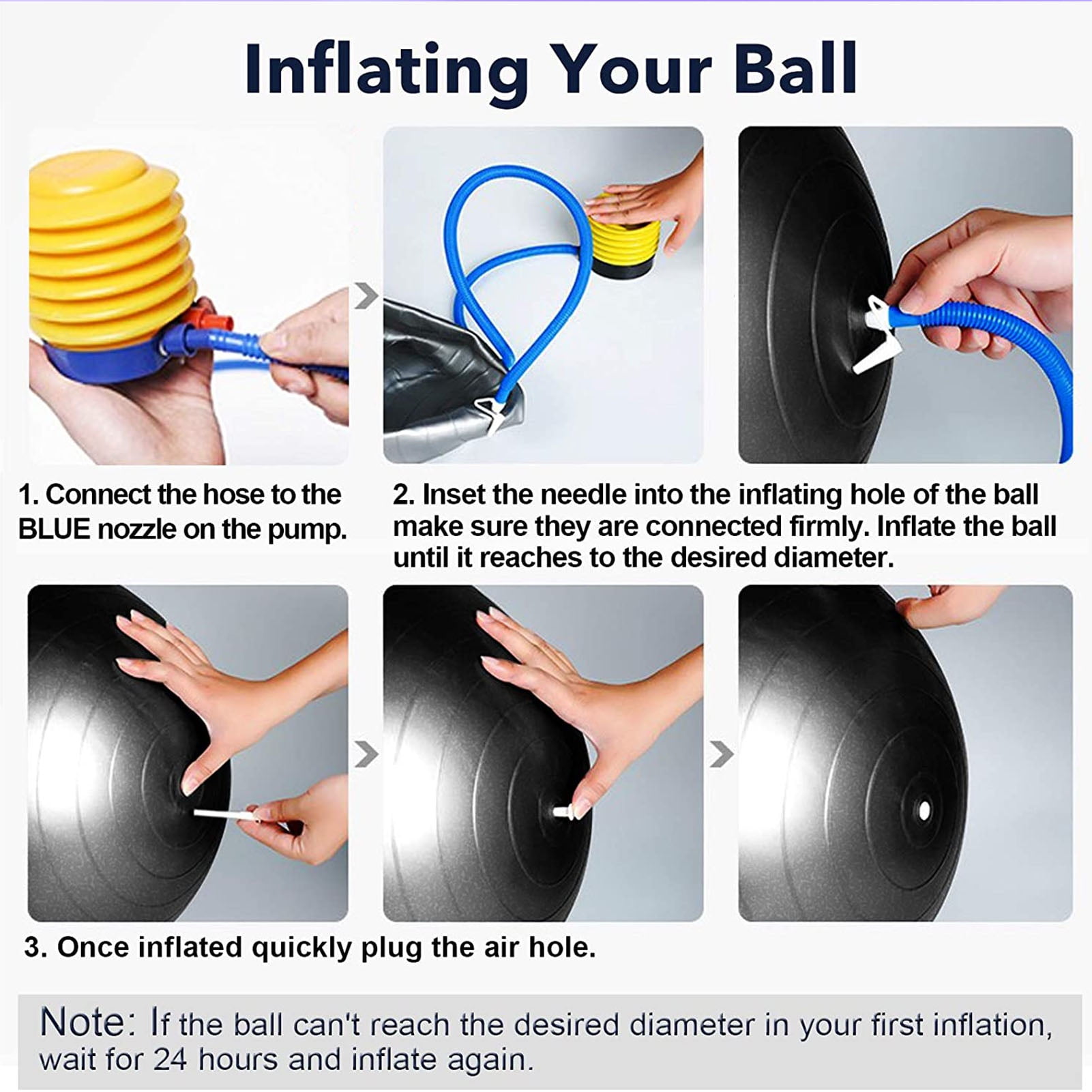 Inflating Your Ball

1. Connect the hose to the BLUE nozzle on the pump.

2. Inset the needle into the inflating hole of the ball make sure they are connected firmly. Inflate the ball until it reaches to the desired diameter.

3. Once inflated quickly plug the air hole.

Note: If the ball can't reach the desired diameter in your first inflation, wait for 24 hours and inflate again.