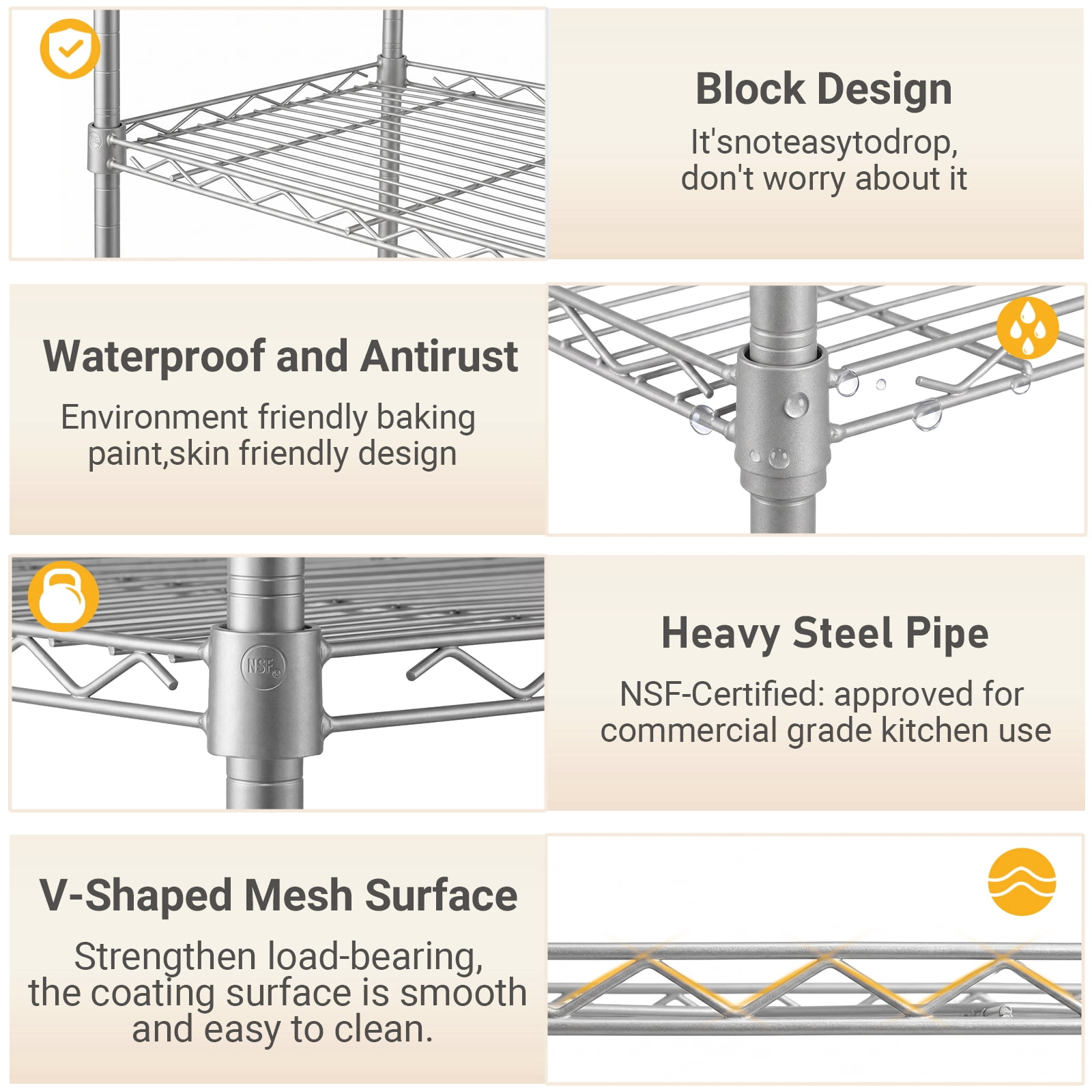 Block Design

It'snoteasytodrop, don't worry about it

Waterproof and Antirust

Environment friendly baking paint,skin friendly design

NSF

Heavy Steel Pipe

NSF-Certified: approved for commercial grade kitchen use

V-Shaped Mesh Surface

Strengthen load-bearing, the coating surface is smooth and easy to clean.