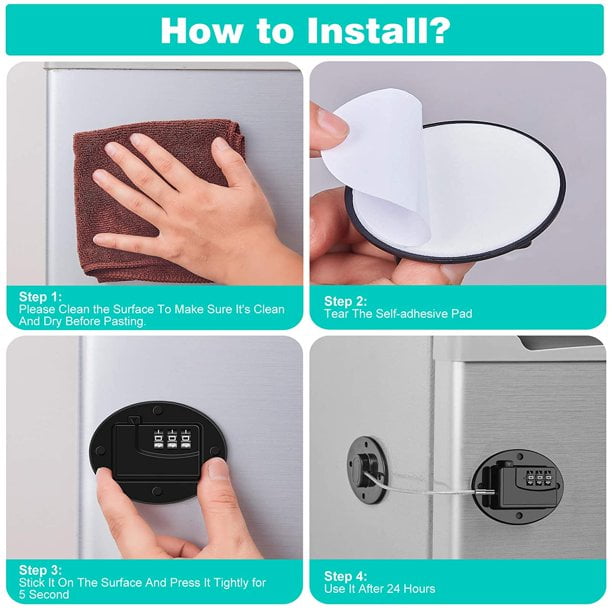 How to Install?

Step 1:
Please Clean the Surface To Make Sure It's Clean And Dry Before Pasting.

Step 2:
Tear The Self-adhesive Pad

Step 3:
Stick It On The Surface And Press It Tightly for 5 Second

Step 4:
Use It After 24 Hours