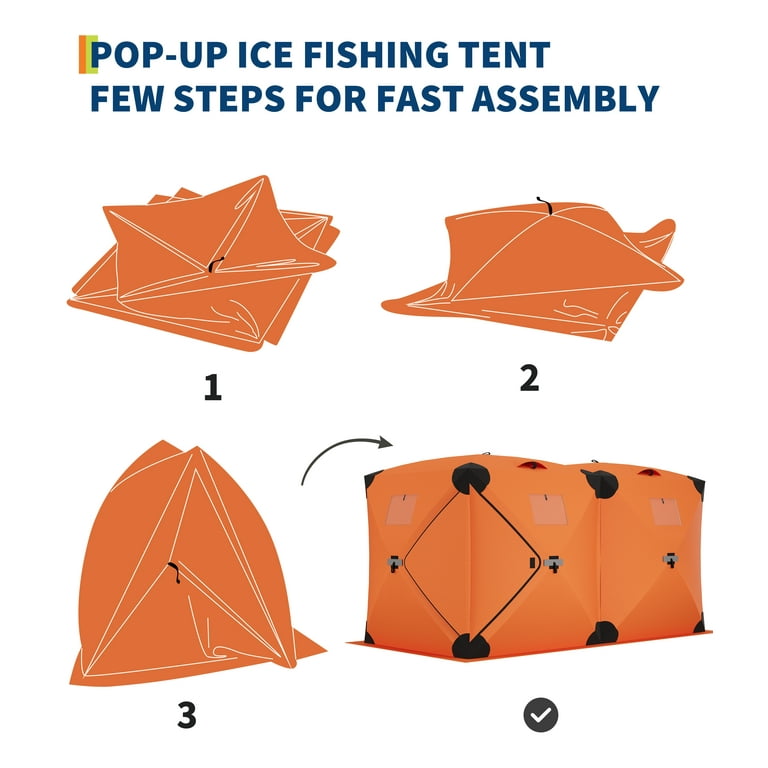 POP-UP ICE FISHING TENT
FEW STEPS FOR FAST ASSEMBLY

1

2

3