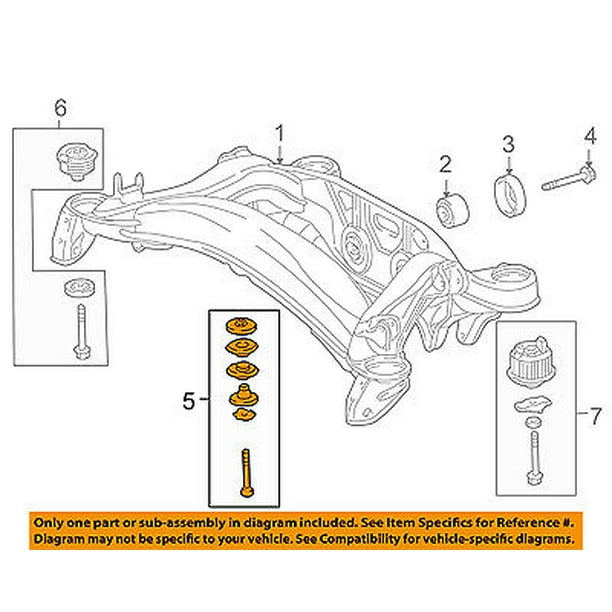 6

1

2

3

4

5

7

Only one part or sub-assembly in diagram included. See Item Specifics for Reference #. Diagram may not be specific to your vehicle. See Compatibility for vehicle-specific diagrams.