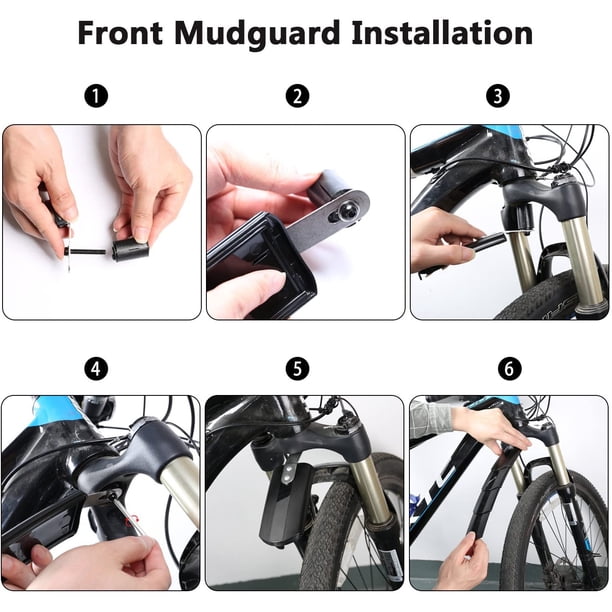 Front Mudguard Installation

1

2

3

4

5

6