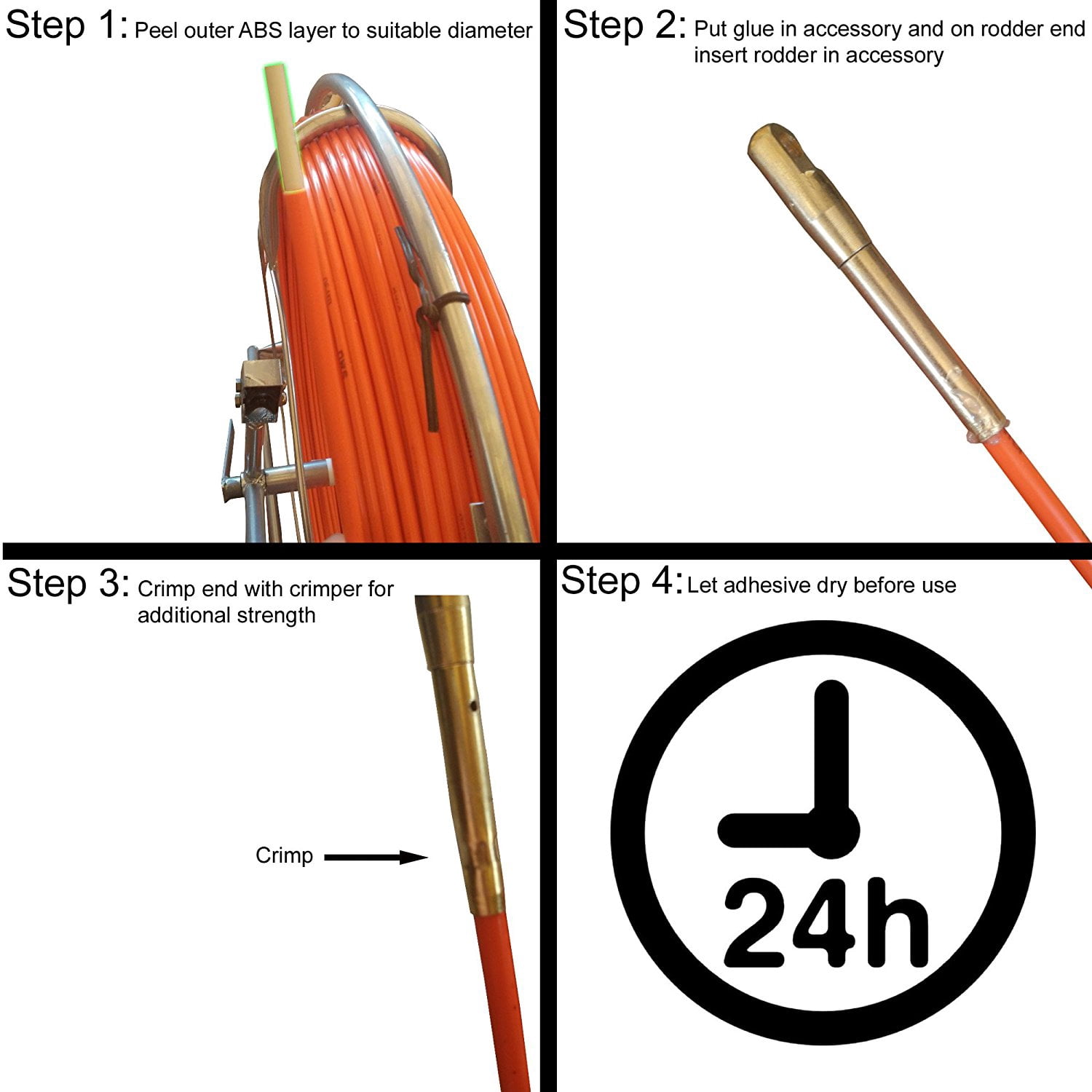 Step 1: Peel outer ABS layer to suitable diameter

Step 2: Put glue in accessory and on rodder end insert rodder in accessory

Step 3: Crimp end with crimper for additional strength

Crimp

Step 4: Let adhesive dry before use

24h