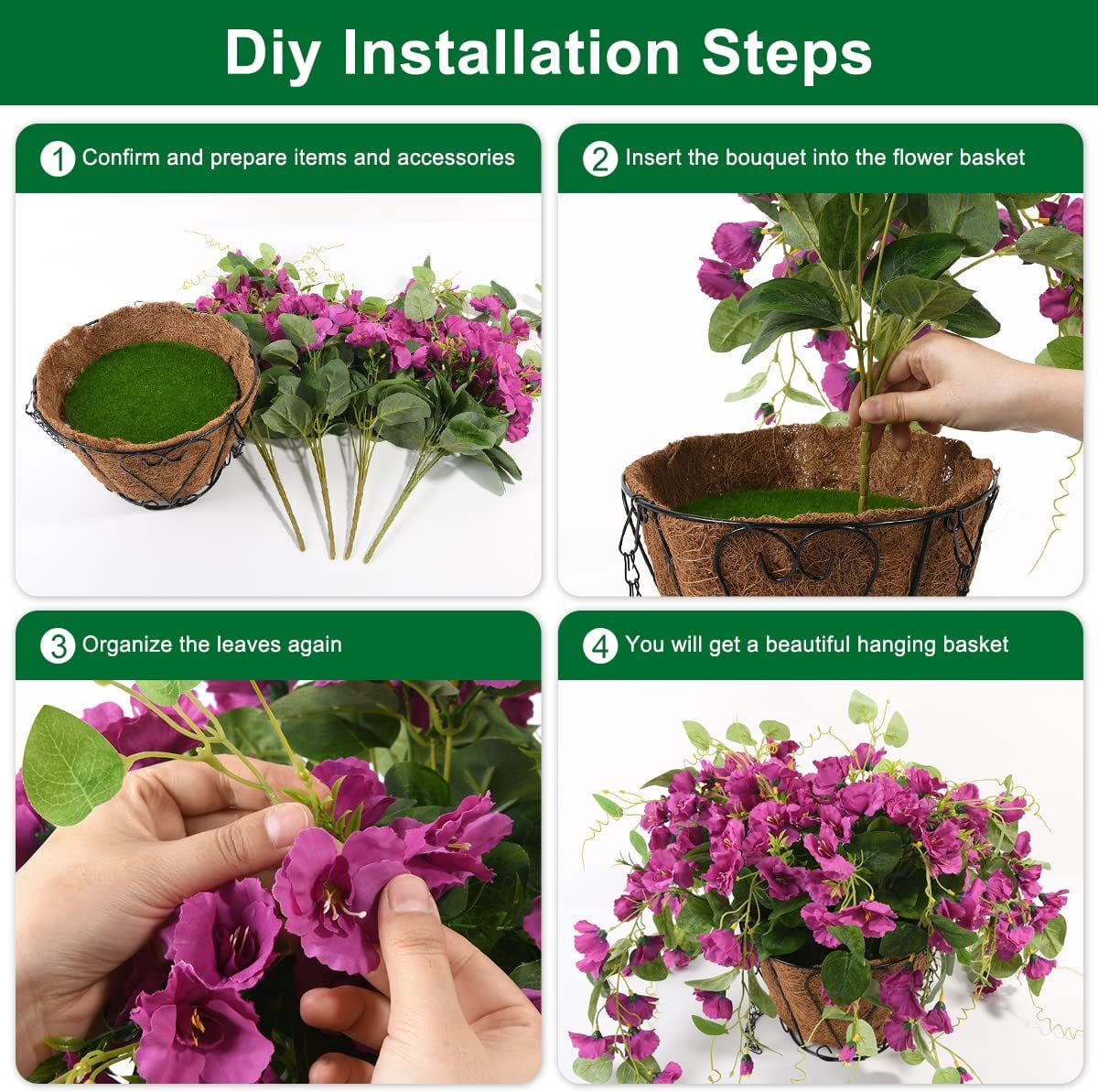 Diy Installation Steps

1 Confirm and prepare items and accessories

2 Insert the bouquet into the flower basket

3 Organize the leaves again

4 You will get a beautiful hanging basket