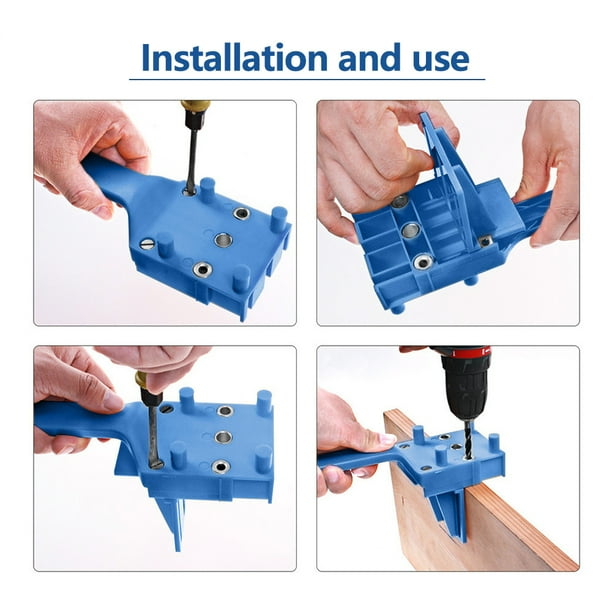 Installation and use