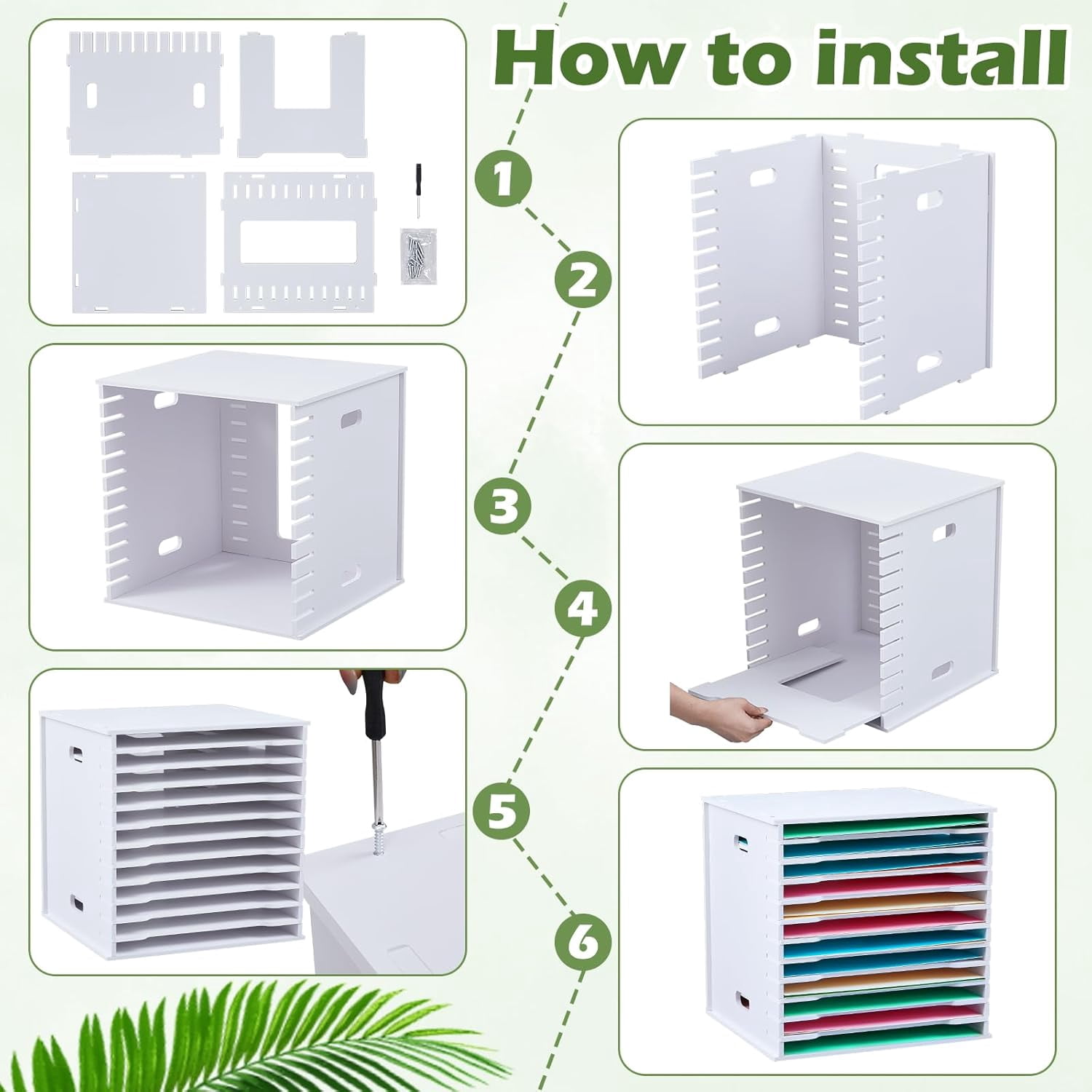 How to install

1

2

3

4

5

6