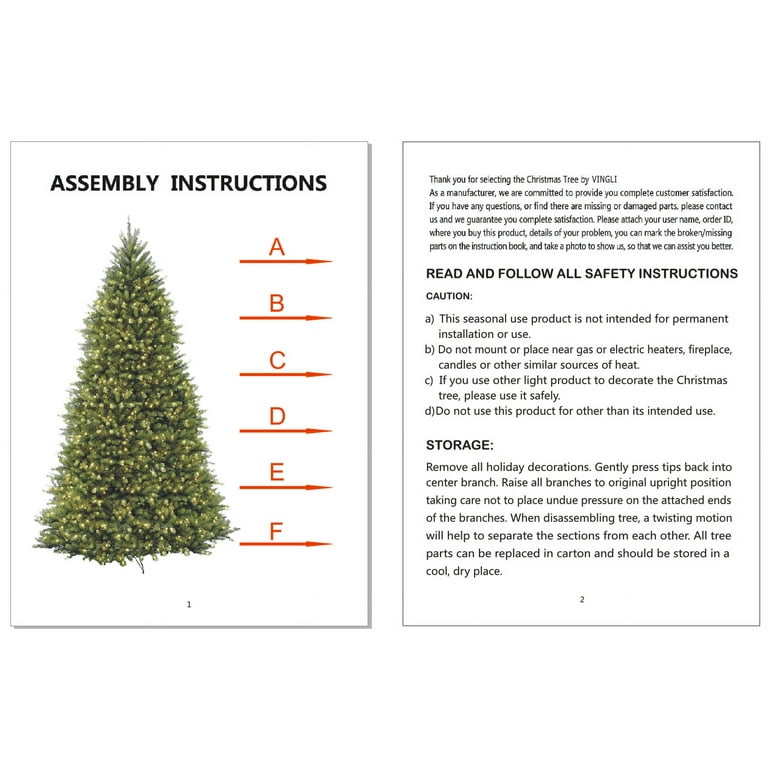 ASSEMBLY INSTRUCTIONS

A

B

C

D

E

F

1

Thank you for selecting the Christmas Tree by VINGLI
As a manufacturer, we are committed to provide you complete customer satisfaction. If you have any questions, or find there are missing or damaged parts, please contact us and we guarantee you complete satisfaction. Please attach your user name, order ID, where you buy this product, details of your problem, you can mark the broken/missing parts on the instruction book, and take a photo to show us, so that we can assist you better.

READ AND FOLLOW ALL SAFETY INSTRUCTIONS

CAUTION:

a) This seasonal use product is not intended for permanent installation or use.
b) Do not mount or place near gas or electric heaters, fireplace, candles or other similar sources of heat.
c) If you use other light product to decorate the Christmas tree, please use it safely.
d)Do not use this product for other than its intended use.

STORAGE:

Remove all holiday decorations. Gently press tips back into center branch. Raise all branches to original upright position taking care not to place undue pressure on the attached ends of the branches. When disassembling tree, a twisting motion will help to separate the sections from each other. All tree parts can be replaced in carton and should be stored in a cool, dry place.

2