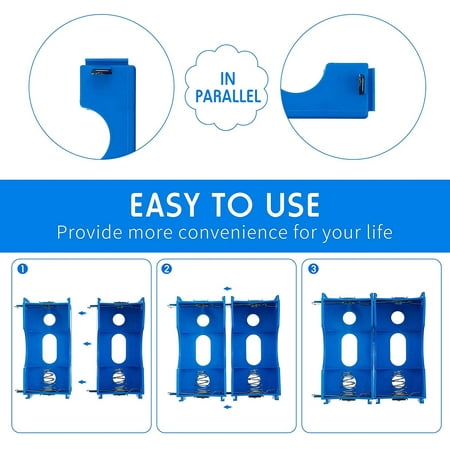 IN PARALLEL

EASY TO USE
Provide more convenience for your life

1

2

3