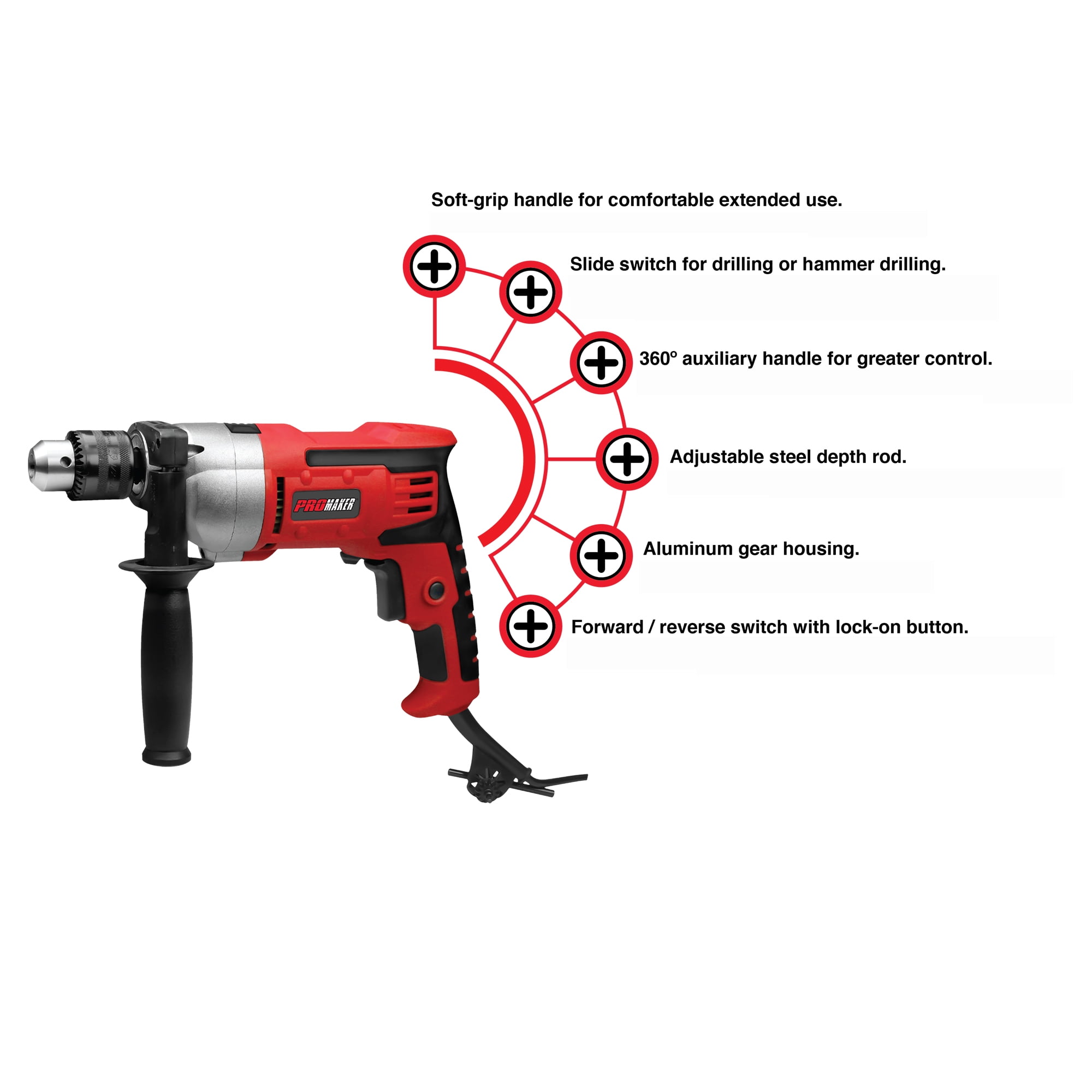 Soft-grip handle for comfortable extended use.

Slide switch for drilling or hammer drilling.

360º auxiliary handle for greater control.

Adjustable steel depth rod.

Aluminum gear housing.

Forward / reverse switch with lock-on button.

PROMAKER