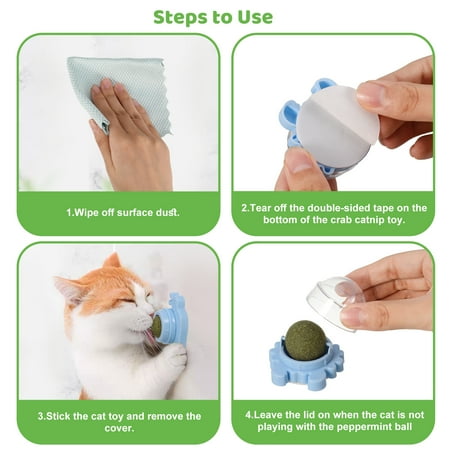 Steps to Use

1.Wipe off surface dust.

2.Tear off the double-sided tape on the bottom of the crab catnip toy.

3.Stick the cat toy and remove the cover.

4.Leave the lid on when the cat is not playing with the peppermint ball