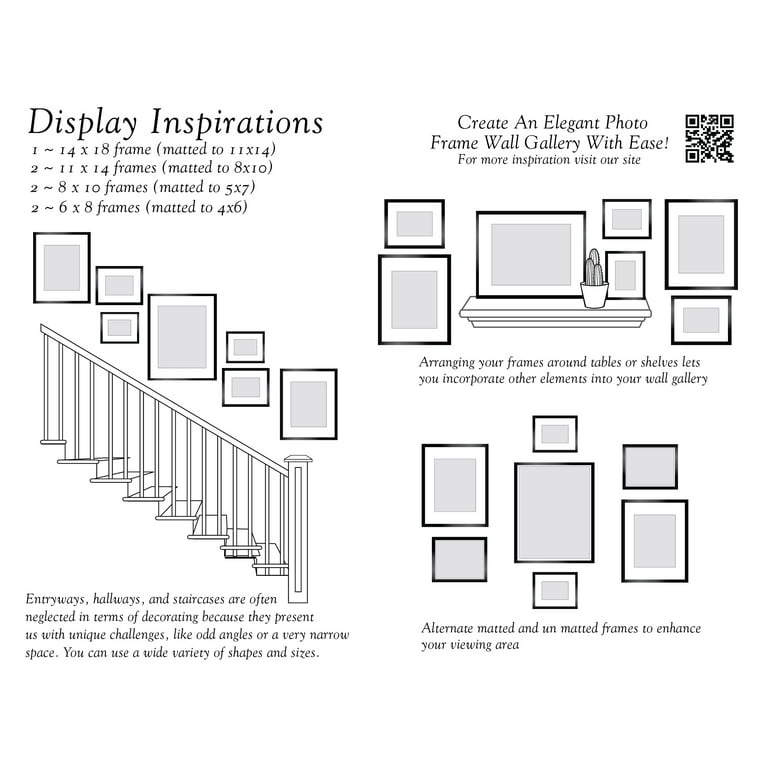 Display Inspirations
1 ~ 14 x 18 frame (matted to 11x14)
2 ~ 11 x 14 frames (matted to 8x10)
2 ~ 8 x 10 frames (matted to 5x7)
2 ~ 6 x 8 frames (matted to 4x6)

Entryways, hallways, and staircases are often neglected in terms of decorating because they present us with unique challenges, like odd angles or a very narrow space. You can use a wide variety of shapes and sizes.

Create An Elegant Photo Frame Wall Gallery With Ease!
For more inspiration visit our site

Arranging your frames around tables or shelves lets you incorporate other elements into your wall gallery

Alternate matted and un matted frames to enhance your viewing area