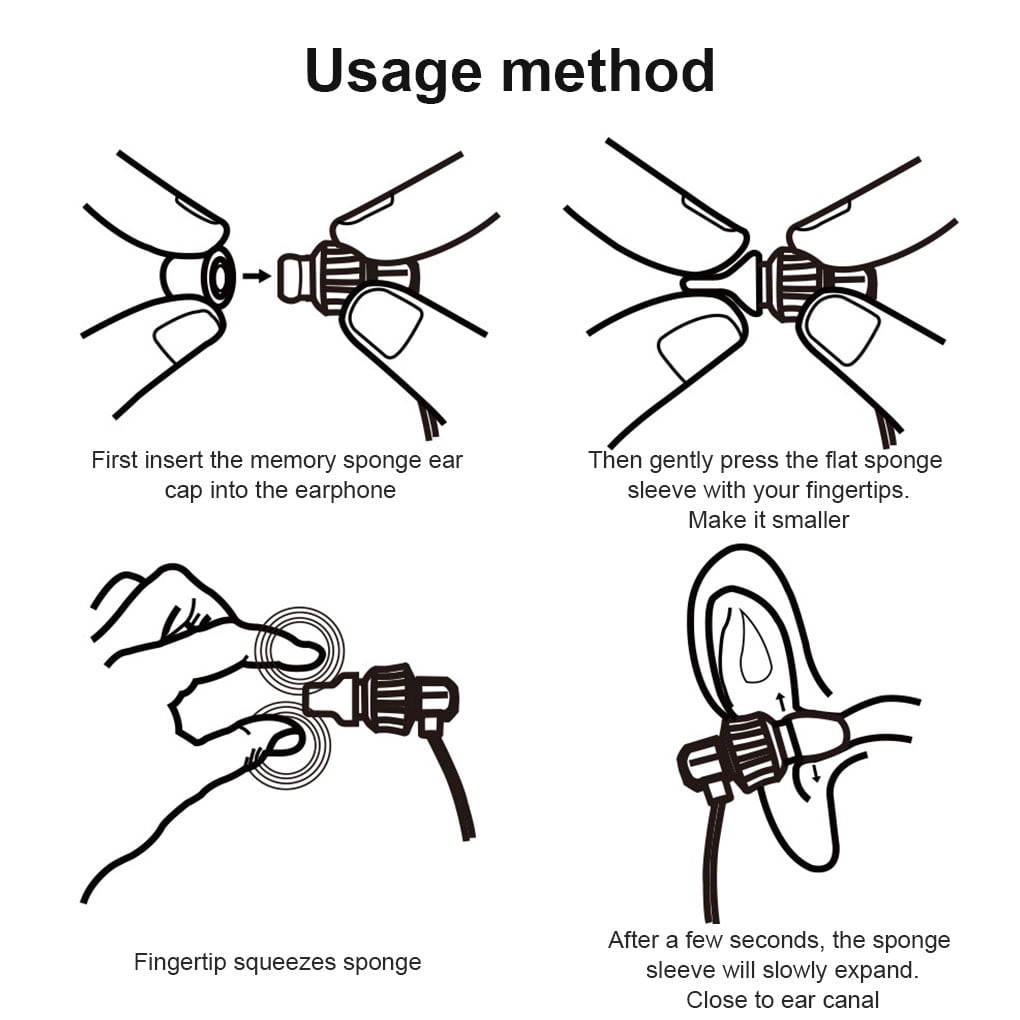 Usage method

First insert the memory sponge ear cap into the earphone

Then gently press the flat sponge sleeve with your fingertips. Make it smaller

Fingertip squeezes sponge

After a few seconds, the sponge sleeve will slowly expand. Close to ear canal