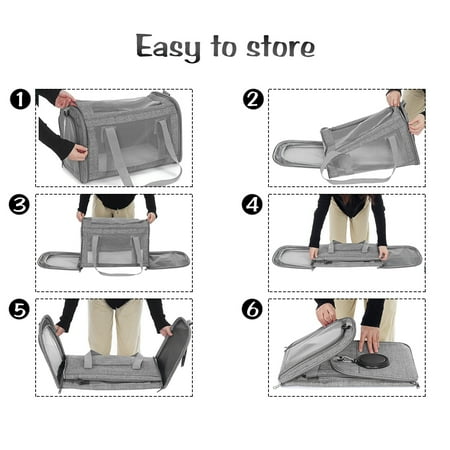 Easy to store

1

2

3

4

5

6