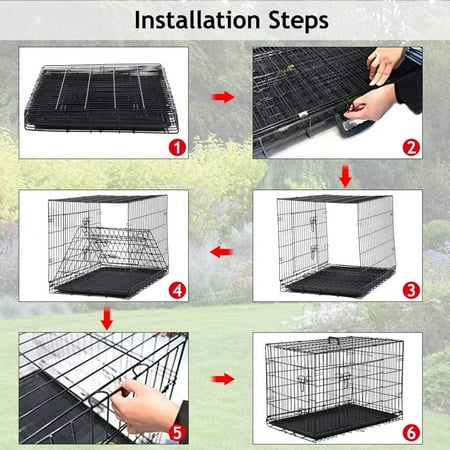 Installation Steps

1

2

4

3

5

6