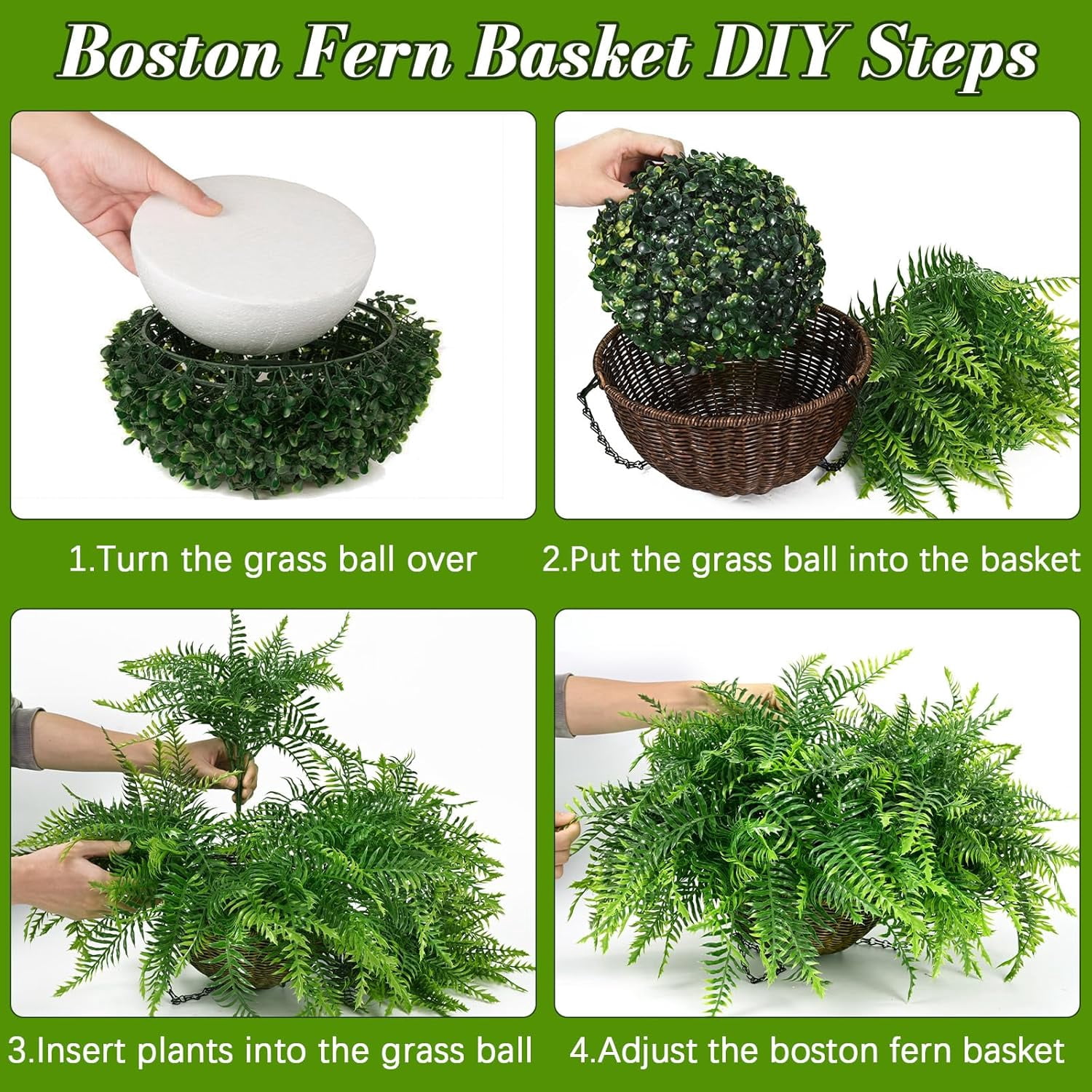 Boston Fern Basket DIY Steps

1.Turn the grass ball over

2.Put the grass ball into the basket

3.Insert plants into the grass ball

4.Adjust the boston fern basket