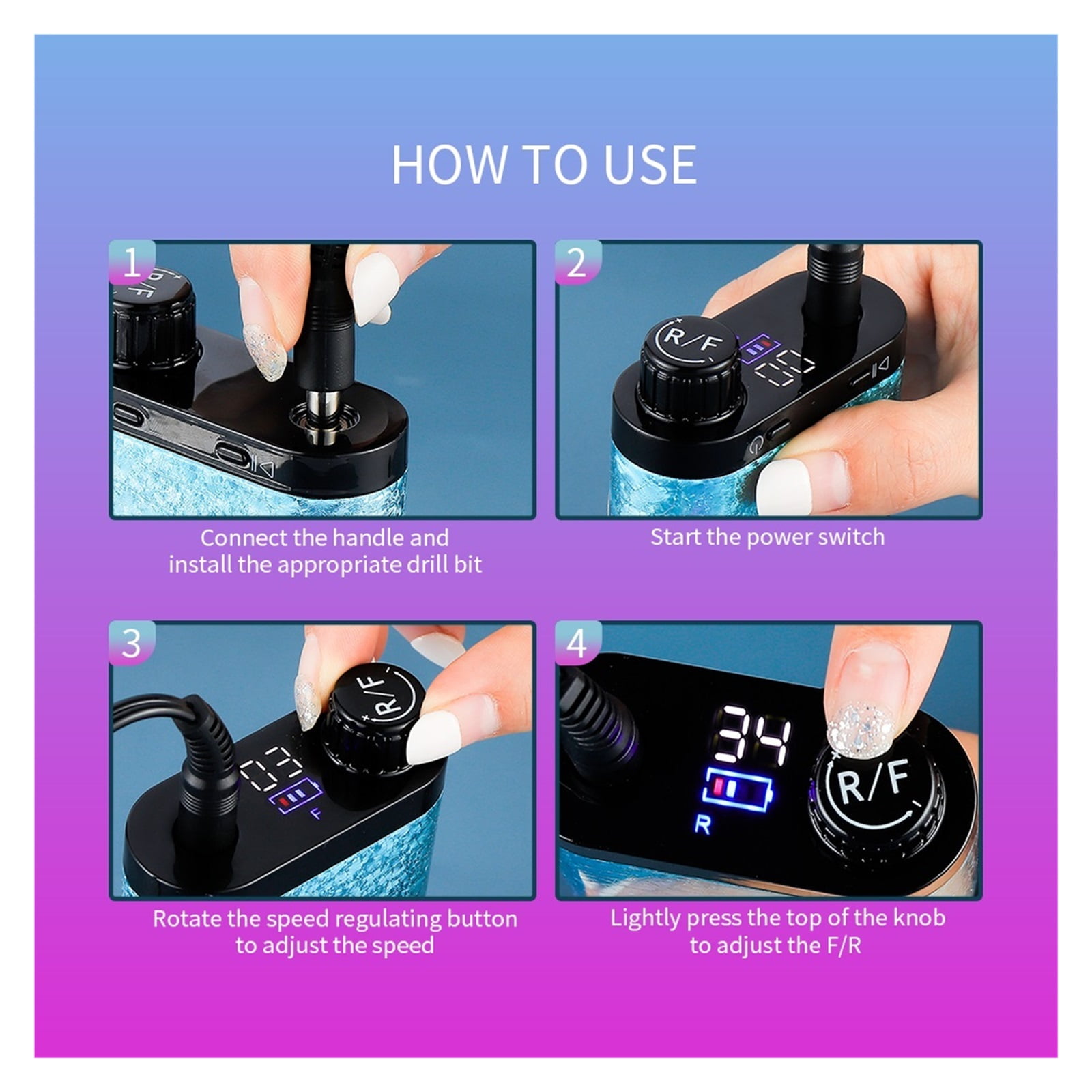 HOW TO USE

1

R/F

Connect the handle and install the appropriate drill bit

2

R/F

Start the power switch

3

R/F

F

Rotate the speed regulating button to adjust the speed

4

34

R

R/F

Lightly press the top of the knob to adjust the F/R