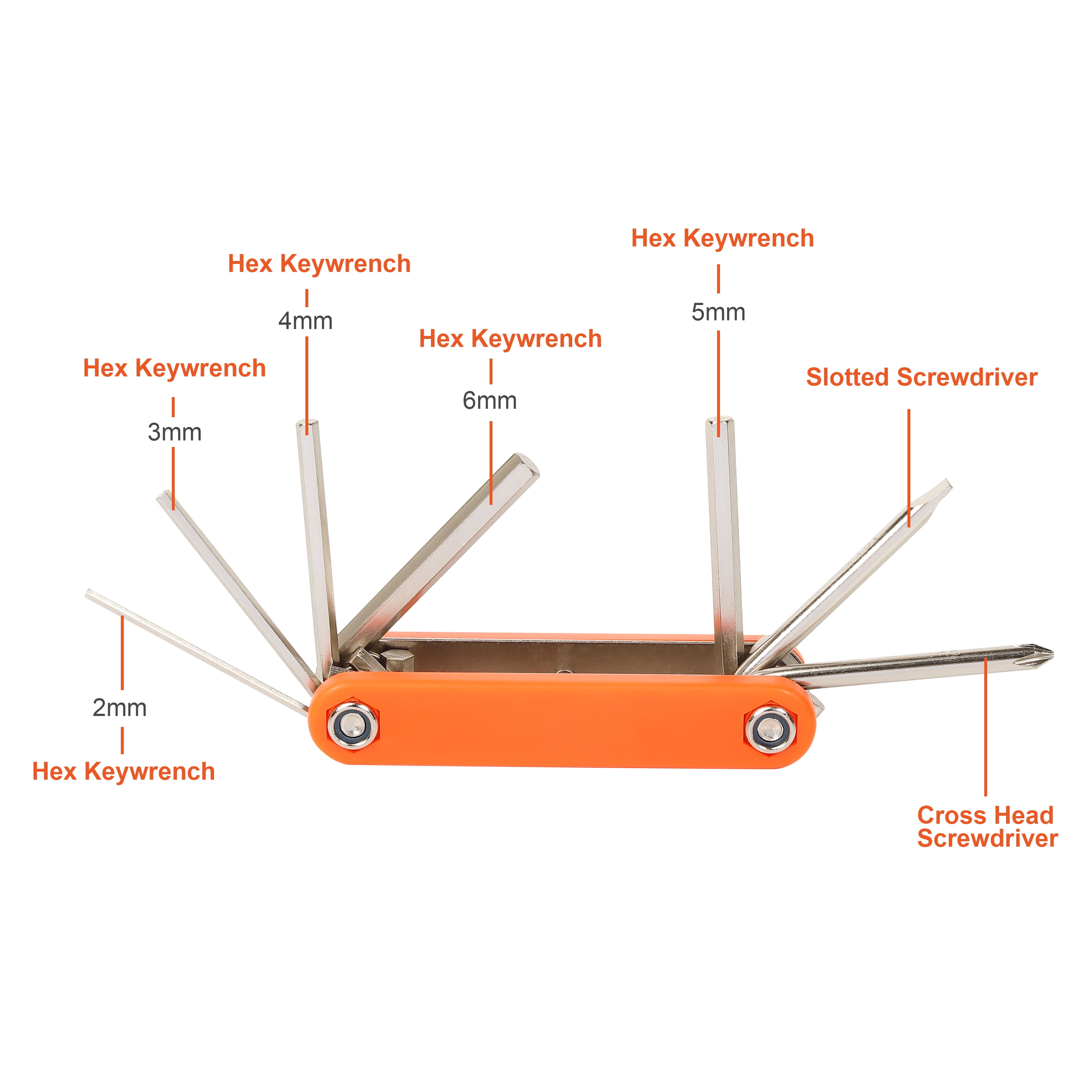 Hex Keywrench
5mm

Hex Keywrench
4mm

Hex Keywrench
6mm

Hex Keywrench
3mm

Slotted Screwdriver

2mm
Hex Keywrench

Cross Head Screwdriver