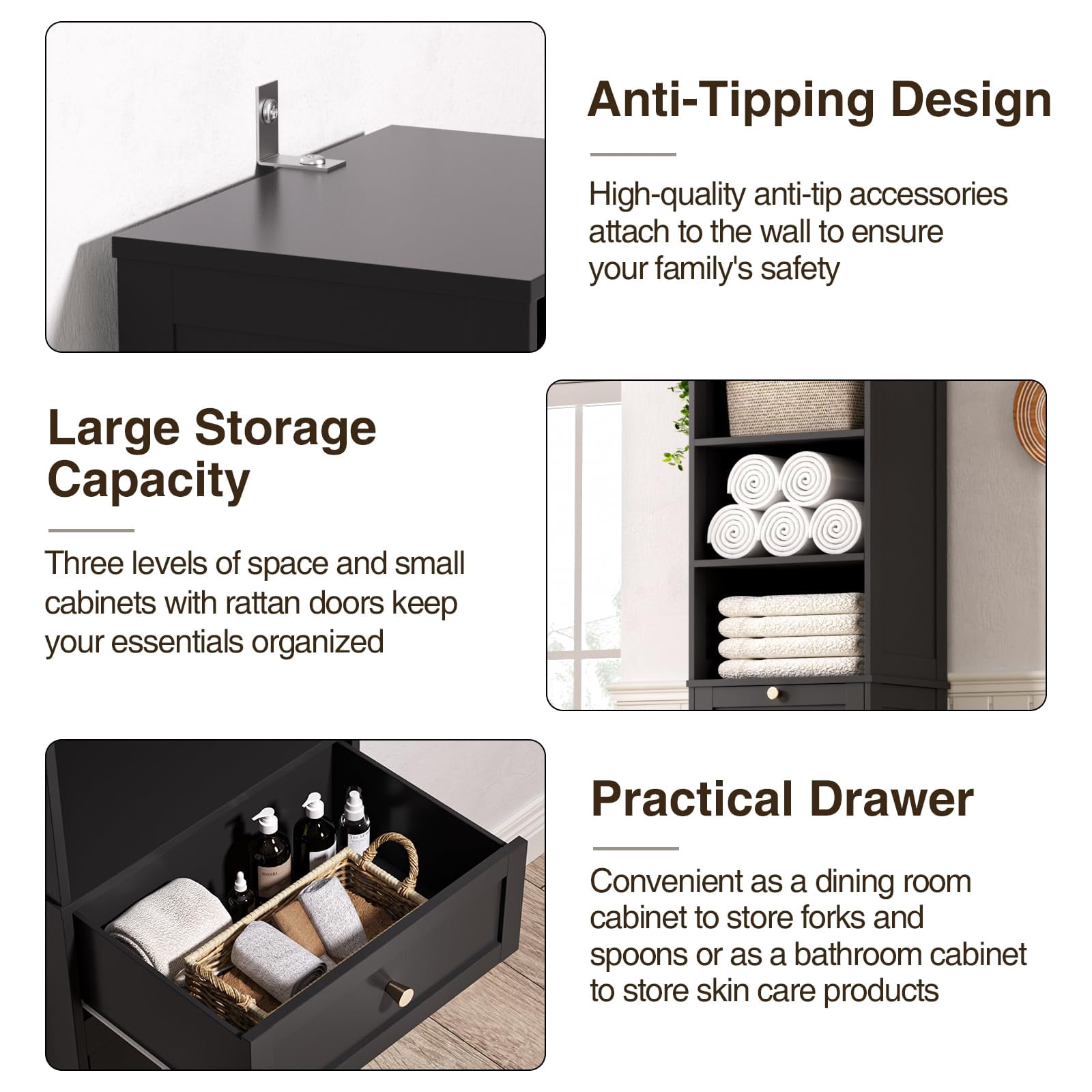 Anti-Tipping Design

High-quality anti-tip accessories attach to the wall to ensure your family's safety

Large Storage Capacity

Three levels of space and small cabinets with rattan doors keep your essentials organized

Practical Drawer

Convenient as a dining room cabinet to store forks and spoons or as a bathroom cabinet to store skin care products