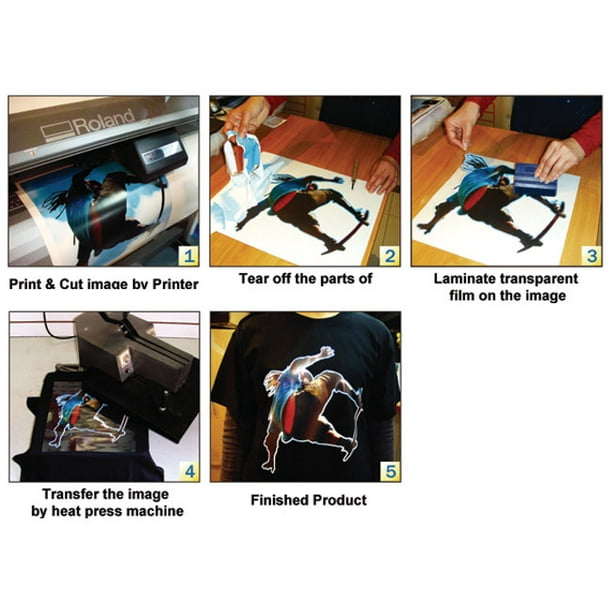 Roland

1

Print & Cut image by Printer

2

Tear off the parts of

3

Laminate transparent film on the image

4

Transfer the image by heat press machine

5

Finished Product